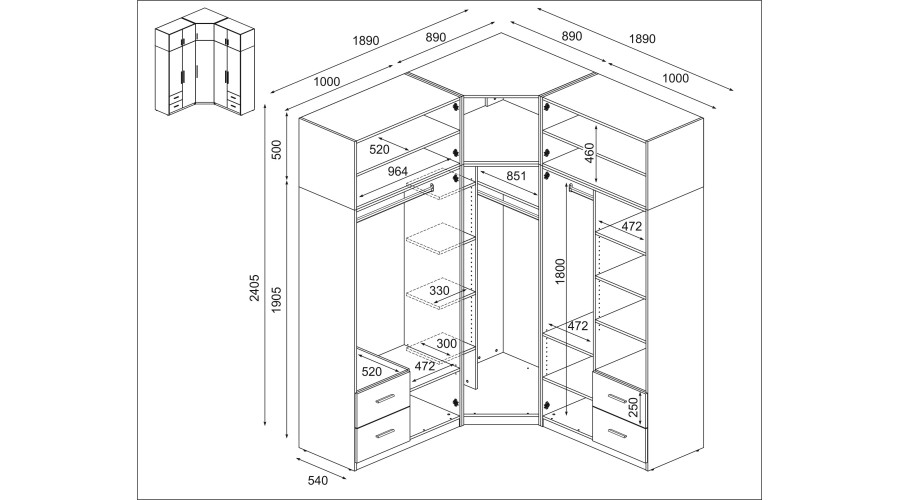 1890
890
890
1890
1000
1000
500
520
964
851
460
472
2405
1905
330
1800
472
300
520
472
250
540