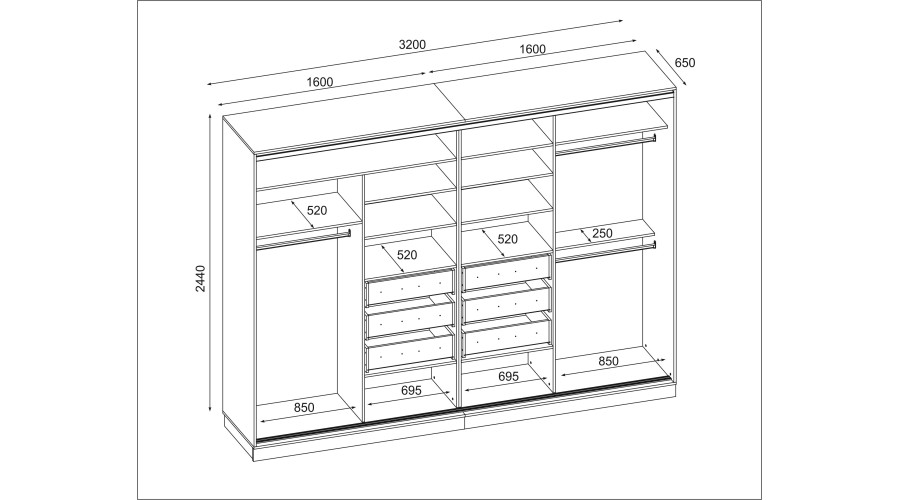 3200
1600
1600
650
2440
520
520
520
250
850
695
695
850