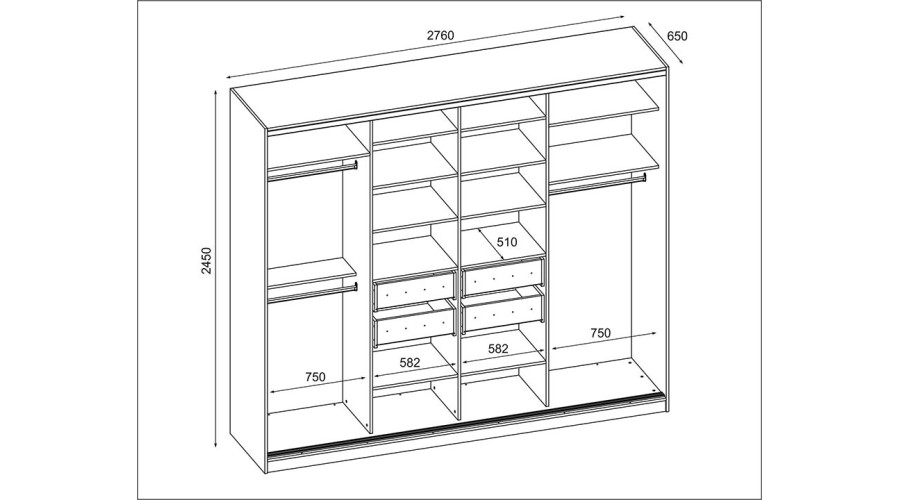 2760
650
2450
510
750
582
582
750