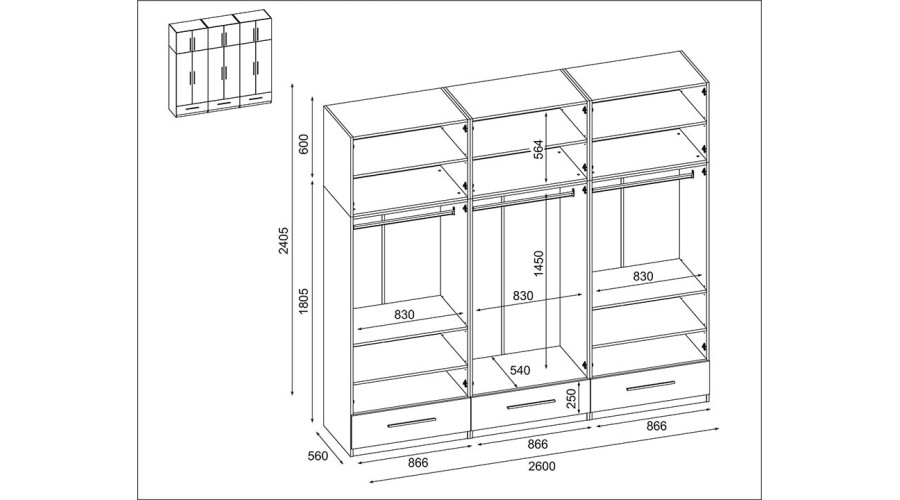 600
2405
1805
564
1450
830
830
830
540
250
560
866
866
866
2600