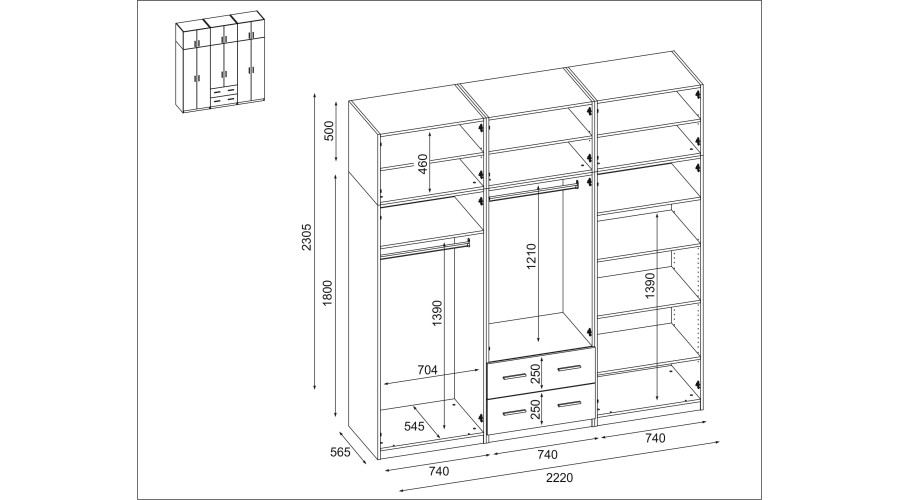 500
460
2305
1800
1210
1390
1390
704
250
250
545
565
740
740
740
2220