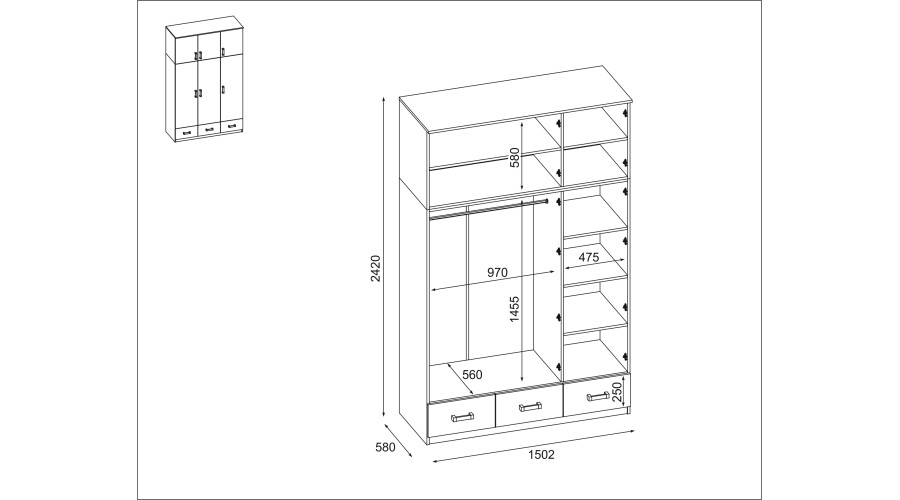 580

2420

970

475

1455

560

250

580

1502