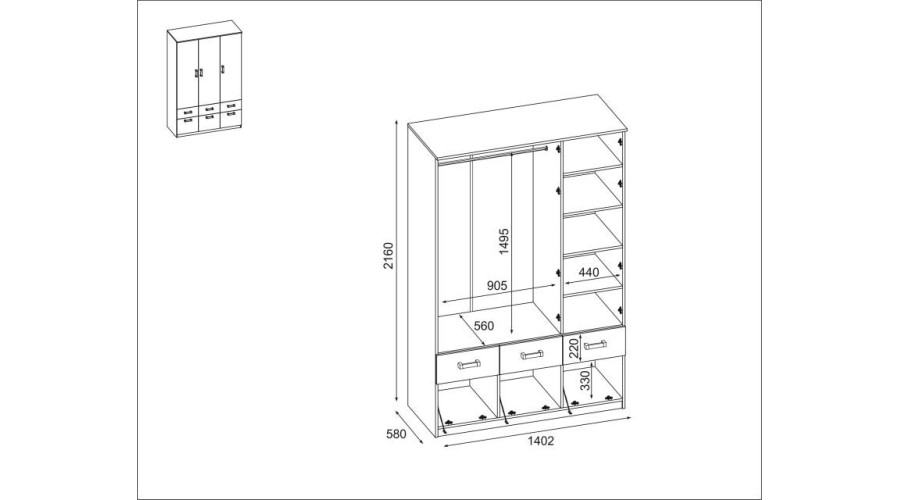 2160
1495
905
440
560
220
330
580
1402