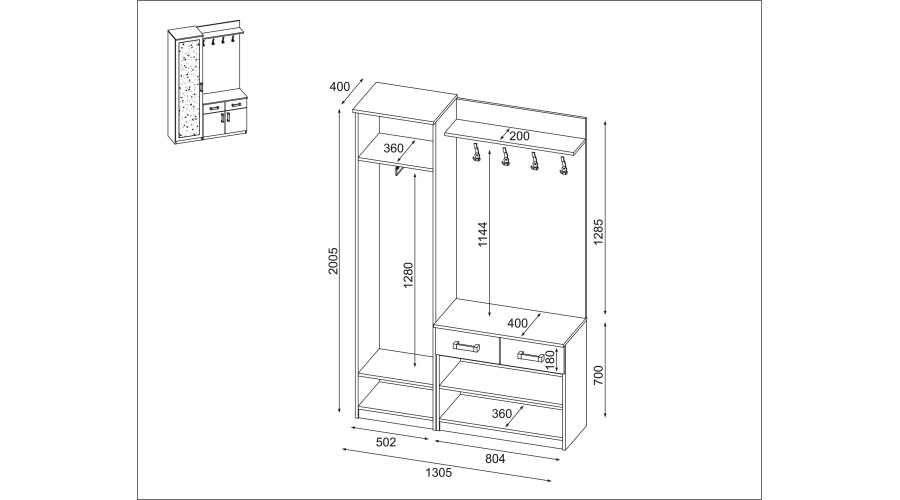 400
360
200
2005
1280
1144
1285
400
180
700
360
502
804
1305