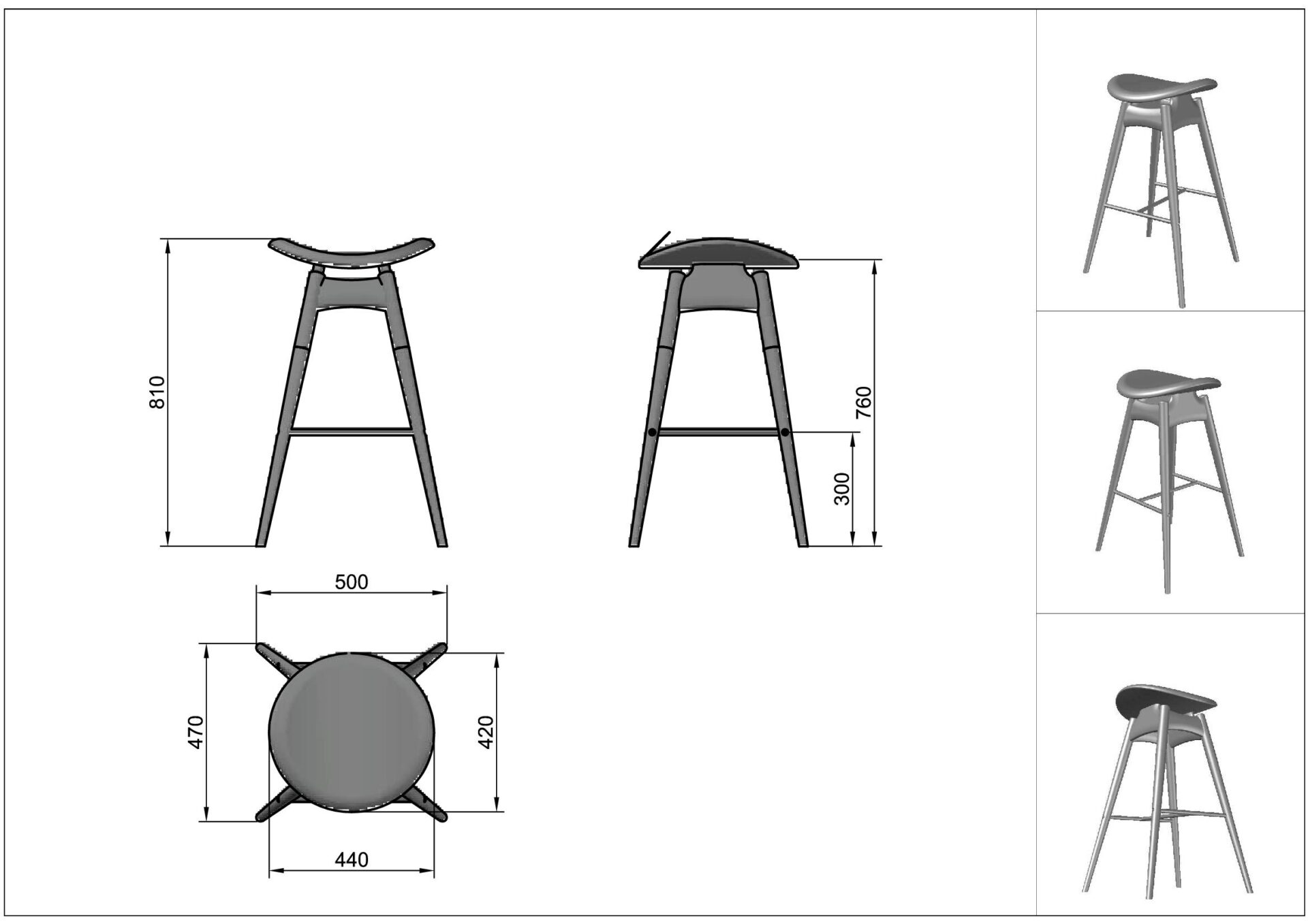 810

760

300

500

470

420

440