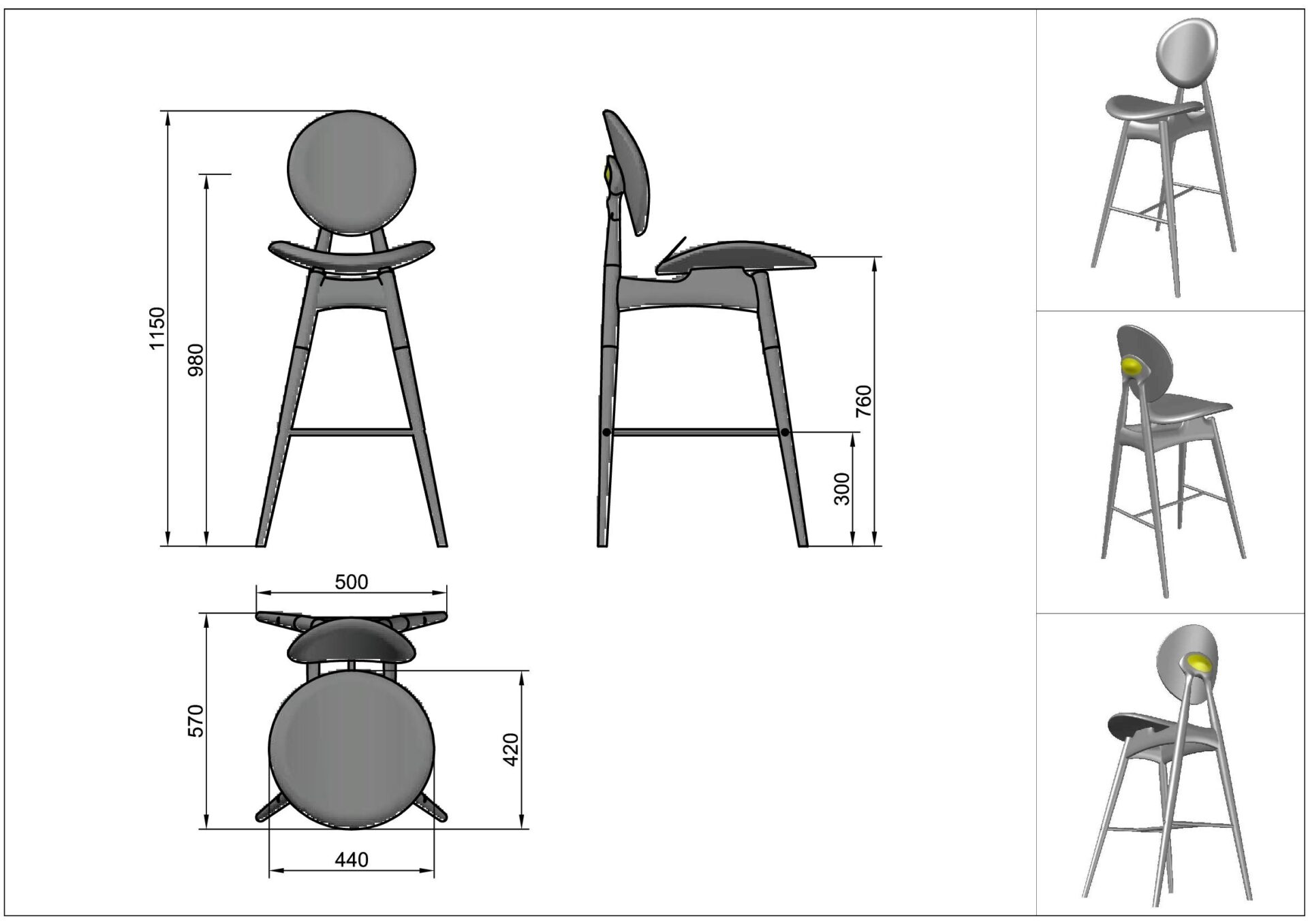 1150
980
760
300
500
570
420
440