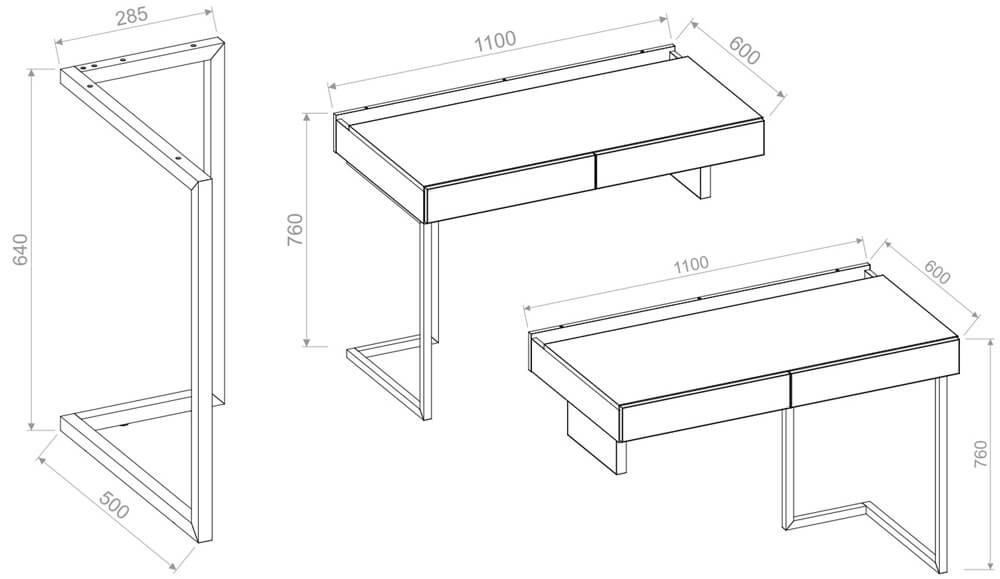 285
640
500
1100
600
760
1100
600
760