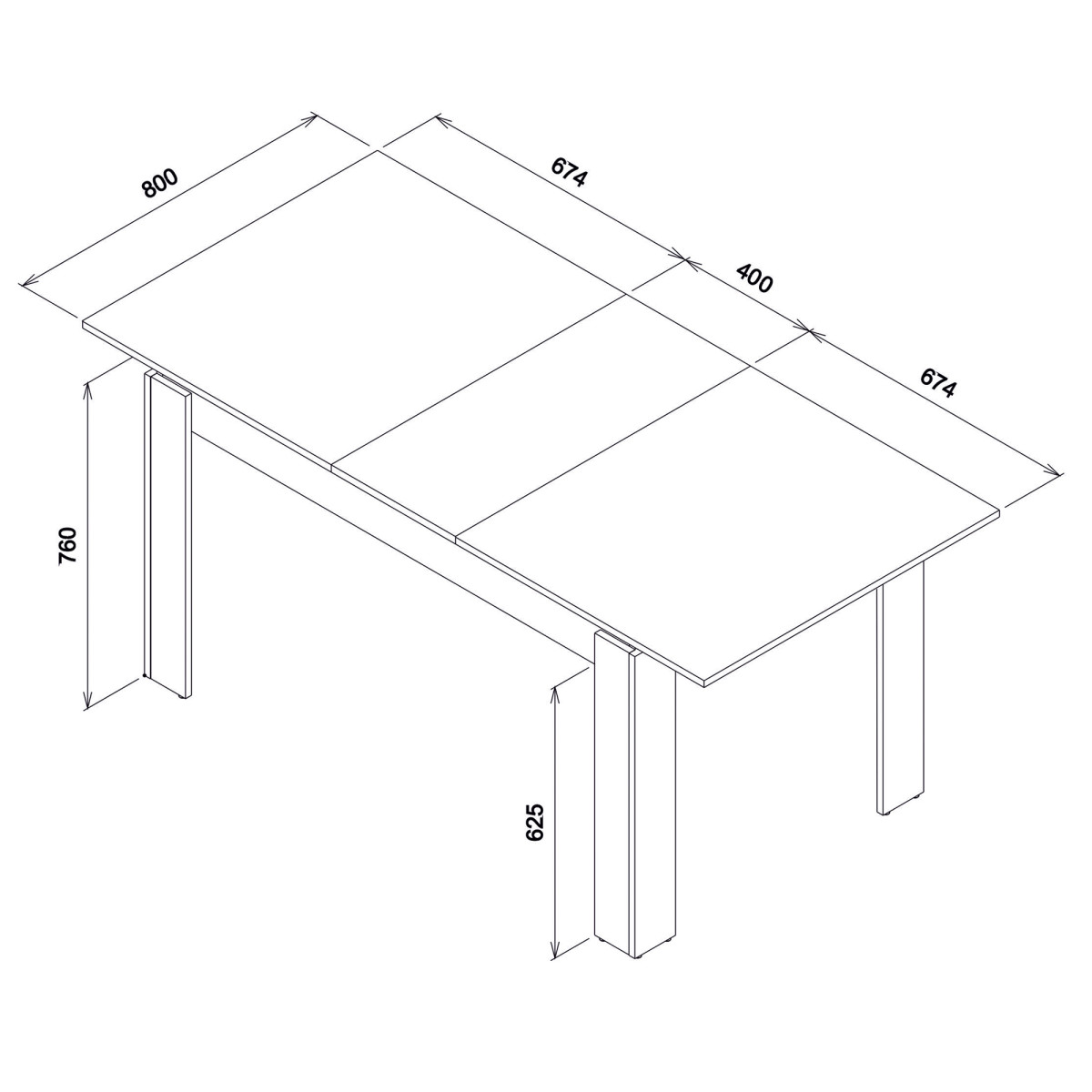 800
674
400
674
760
625