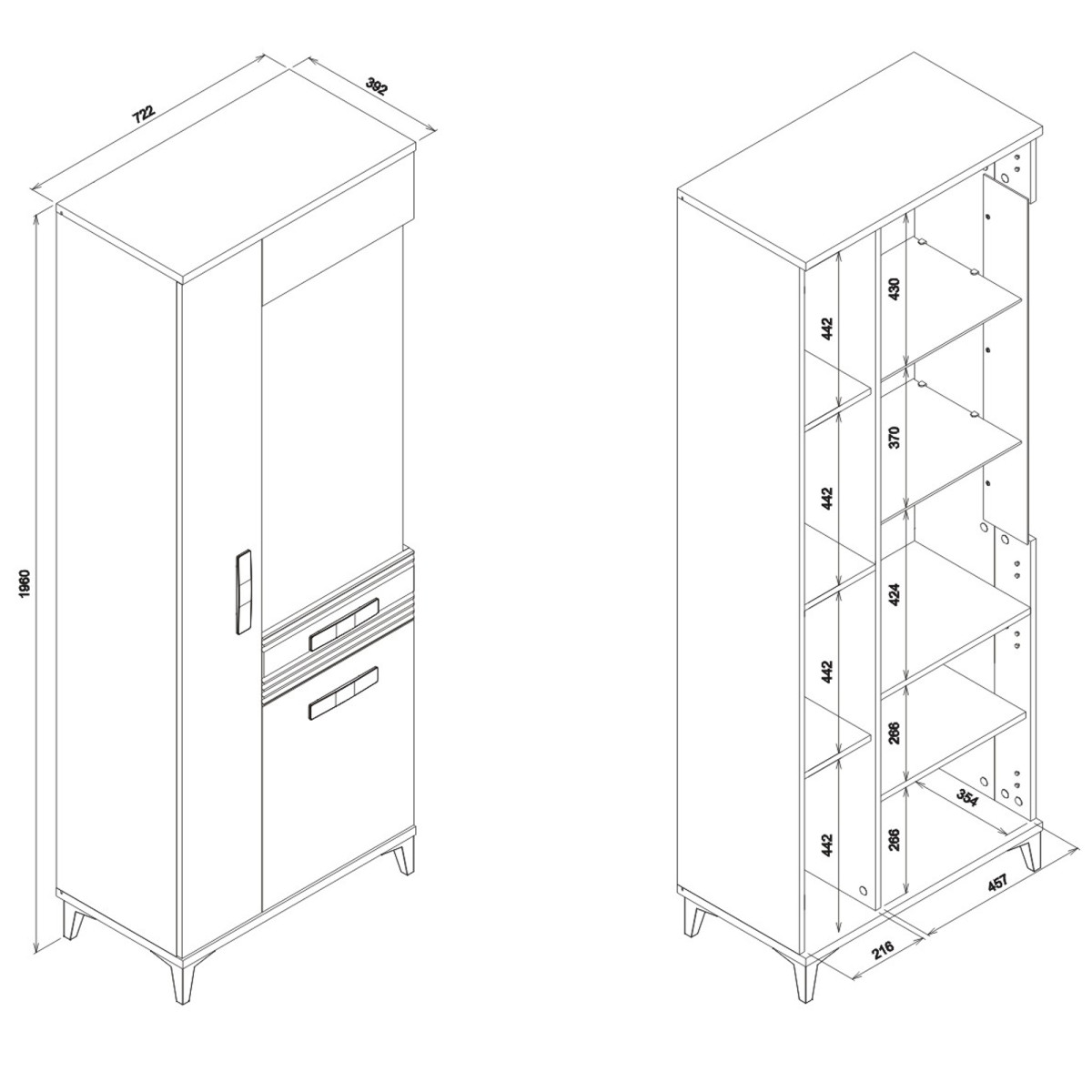 722
392
1960
442
442
442
442
430
370
424
266
266
354
457
216