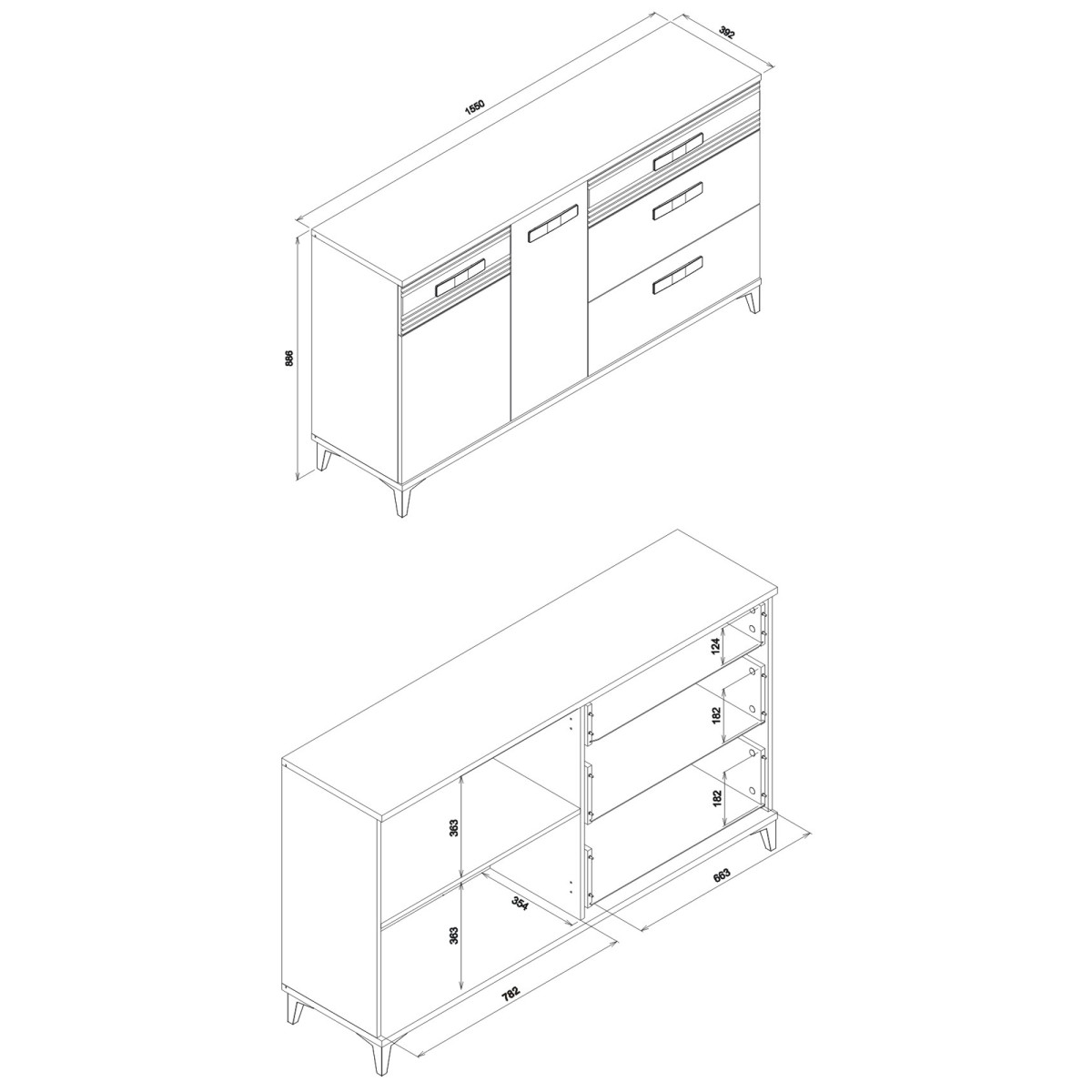 1550
392
886

124
182
182
363
363
354
663
782