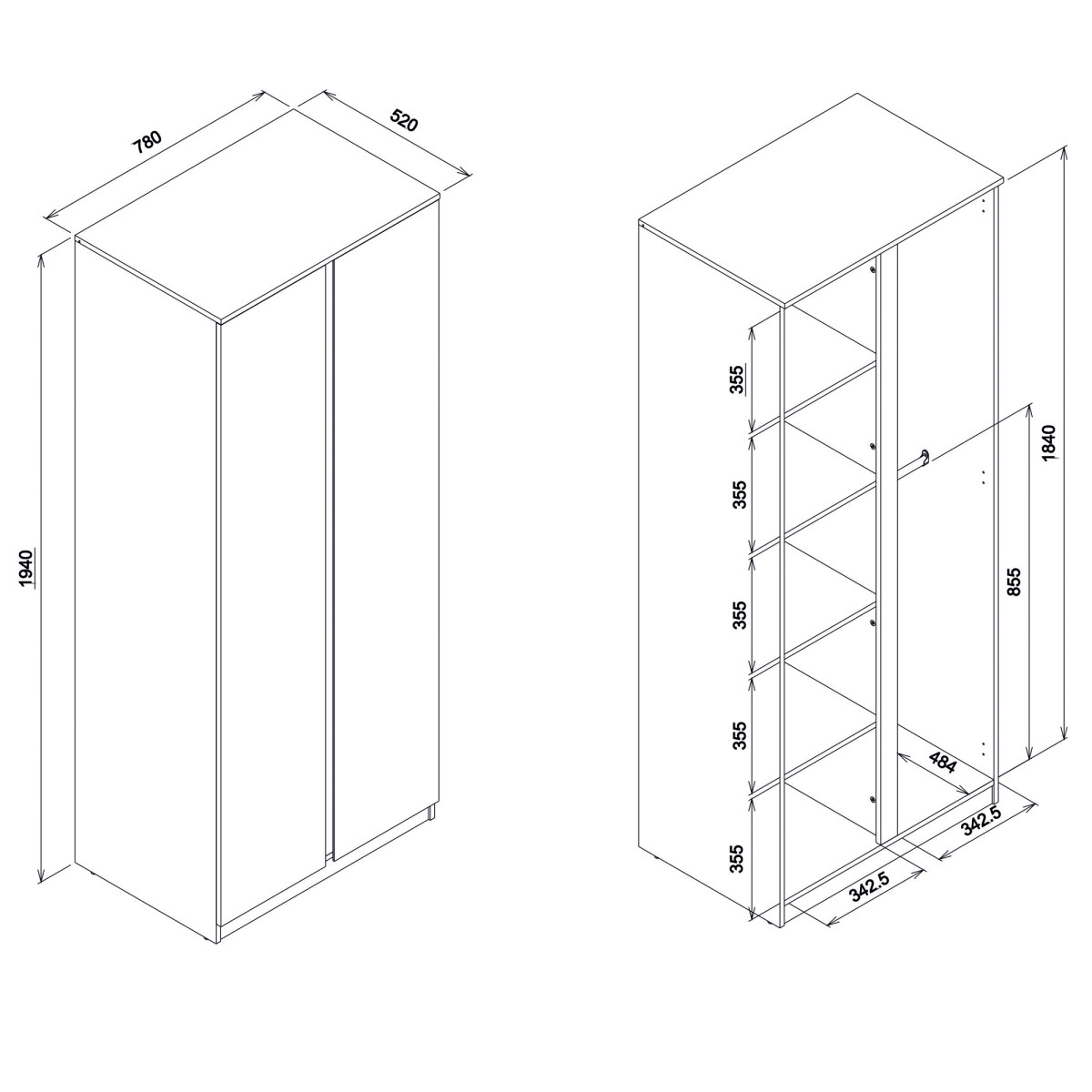 780
520
1940
355
355
355
355
355
1840
855
484
342.5
342.5