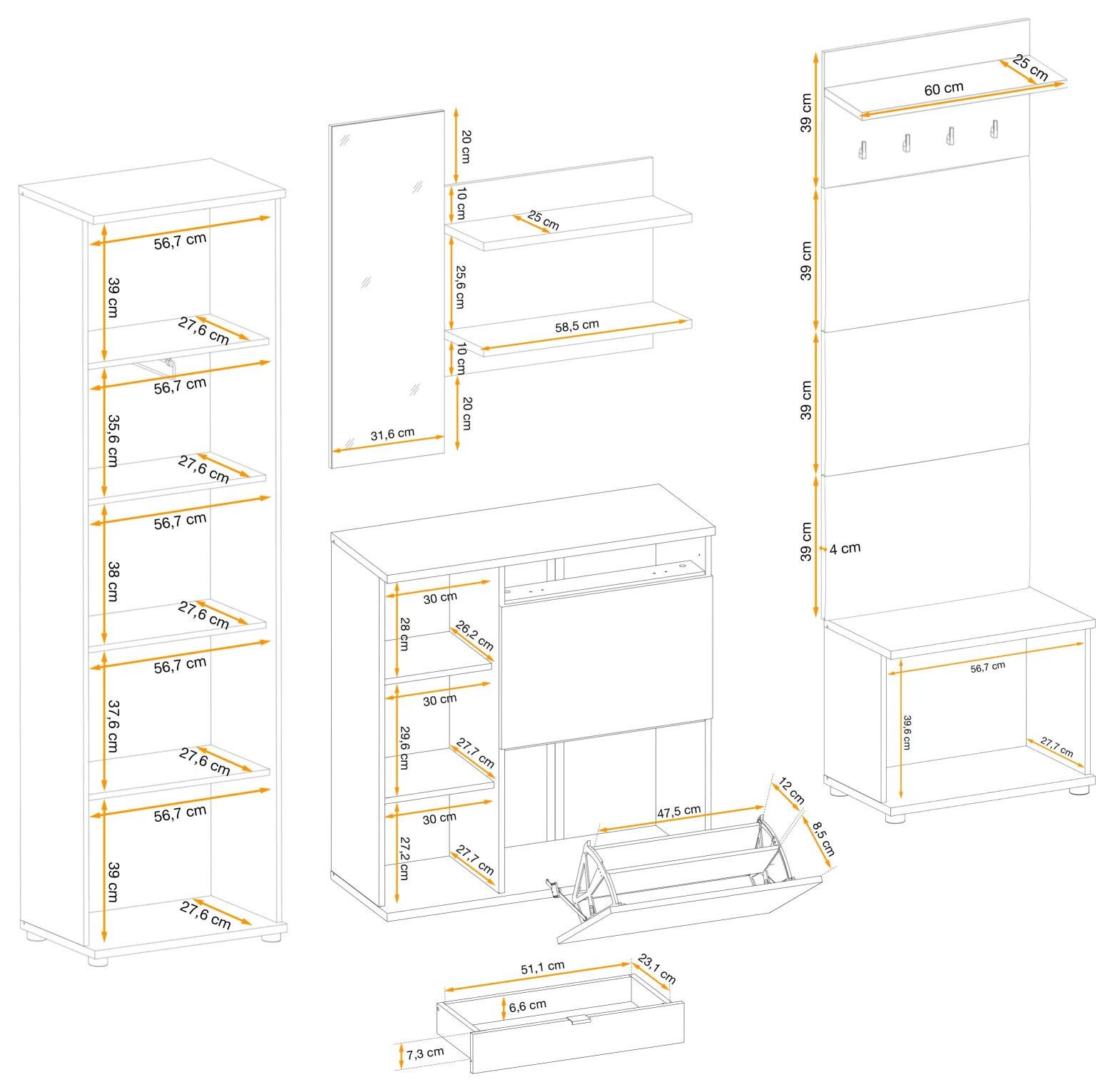 56,7 cm
39 cm
27,6 cm
56,7 cm
35,6 cm
27,6 cm
56,7 cm
38 cm
27,6 cm
56,7 cm
37,6 cm
27,6 cm
56,7 cm
39 cm
27,6 cm

20 cm
10 cm
25 cm
25,6 cm
58,5 cm
10 cm
20 cm
31,6 cm

30 cm
28 cm
26,2 cm
30 cm
29,6 cm
27,7 cm
30 cm
27,2 cm
27,7 cm
47,5 cm
12 cm
8,5 cm

51,1 cm
23,1 cm
6,6 cm
7,3 cm

25 cm
60 cm
39 cm
39 cm
39 cm
39 cm
4 cm
56,7 cm
39,6 cm
27,7 cm