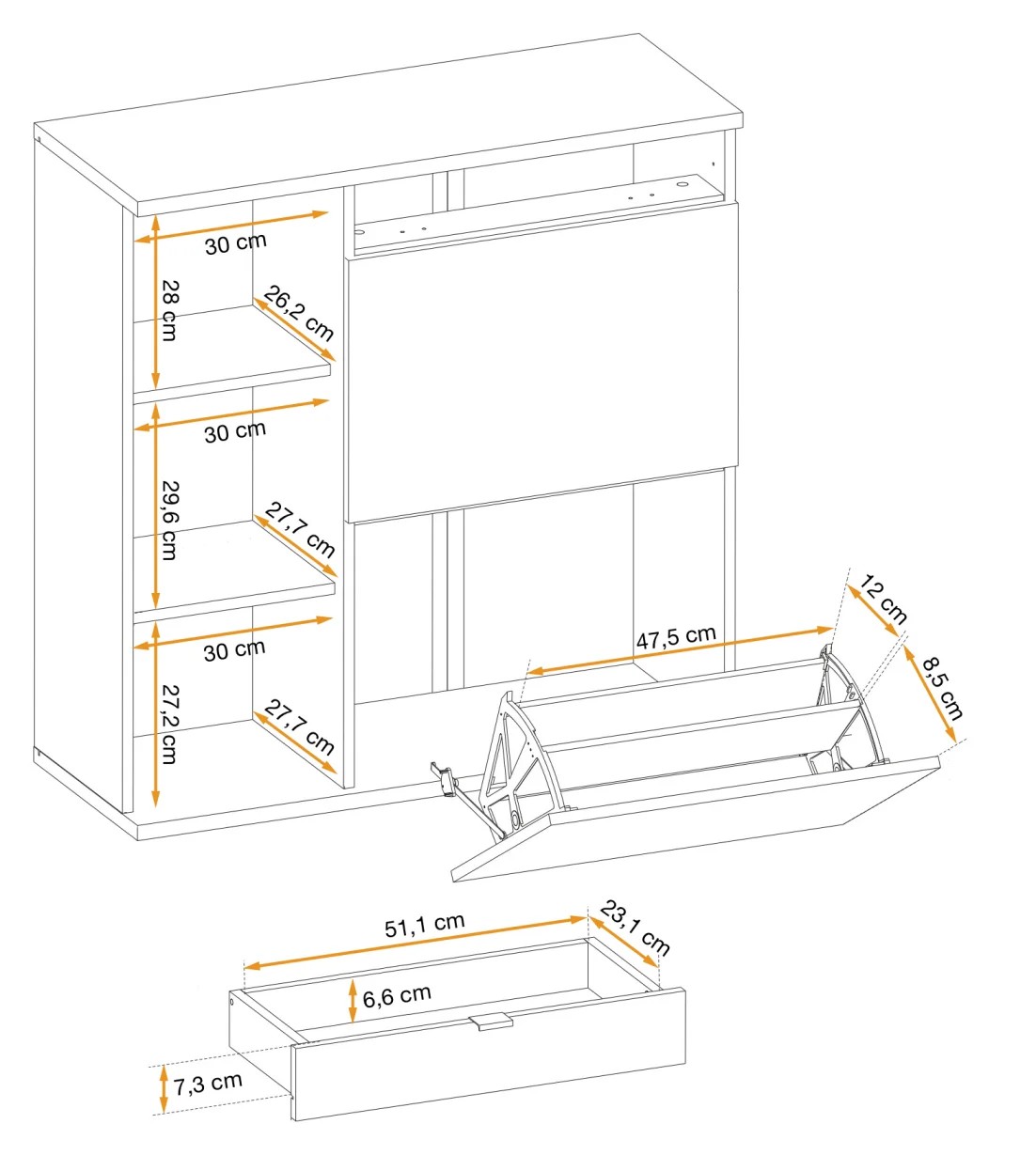 30 cm
28 cm
26,2 cm
30 cm
29,6 cm
27,7 cm
30 cm
27,2 cm
27,7 cm
47,5 cm
12 cm
8,5 cm
51,1 cm
23,1 cm
6,6 cm
7,3 cm