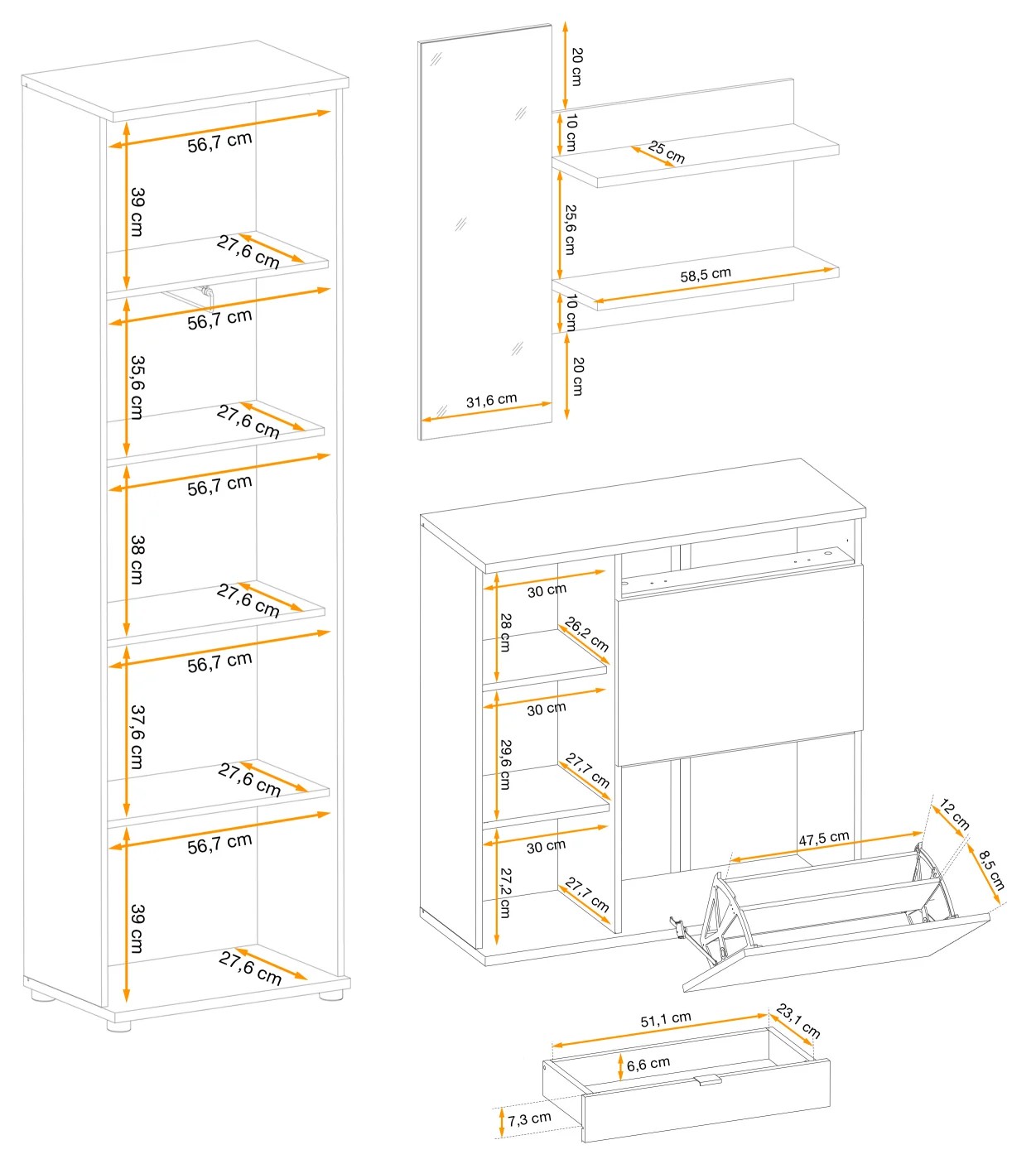 56,7 cm
39 cm
27,6 cm
56,7 cm
35,6 cm
27,6 cm
56,7 cm
38 cm
27,6 cm
56,7 cm
37,6 cm
27,6 cm
56,7 cm
39 cm
27,6 cm

20 cm
10 cm
25 cm
25,6 cm
58,5 cm
10 cm
20 cm
31,6 cm

30 cm
28 cm
26,2 cm
30 cm
29,6 cm
27,7 cm
30 cm
27,2 cm
27,7 cm
47,5 cm
12 cm
8,5 cm

51,1 cm
23,1 cm
6,6 cm
7,3 cm