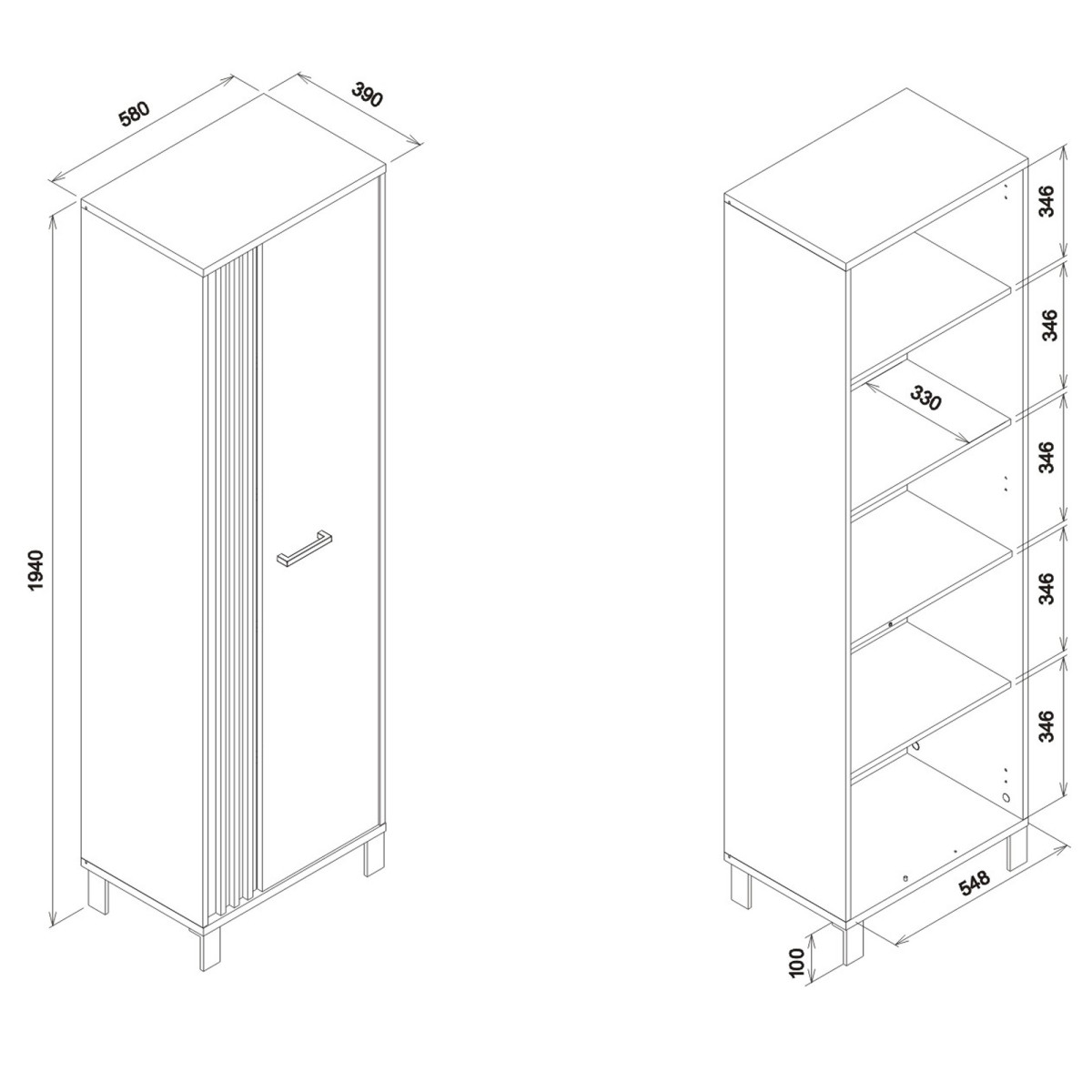 580
390
1940
346
346
330
346
346
346
548
100