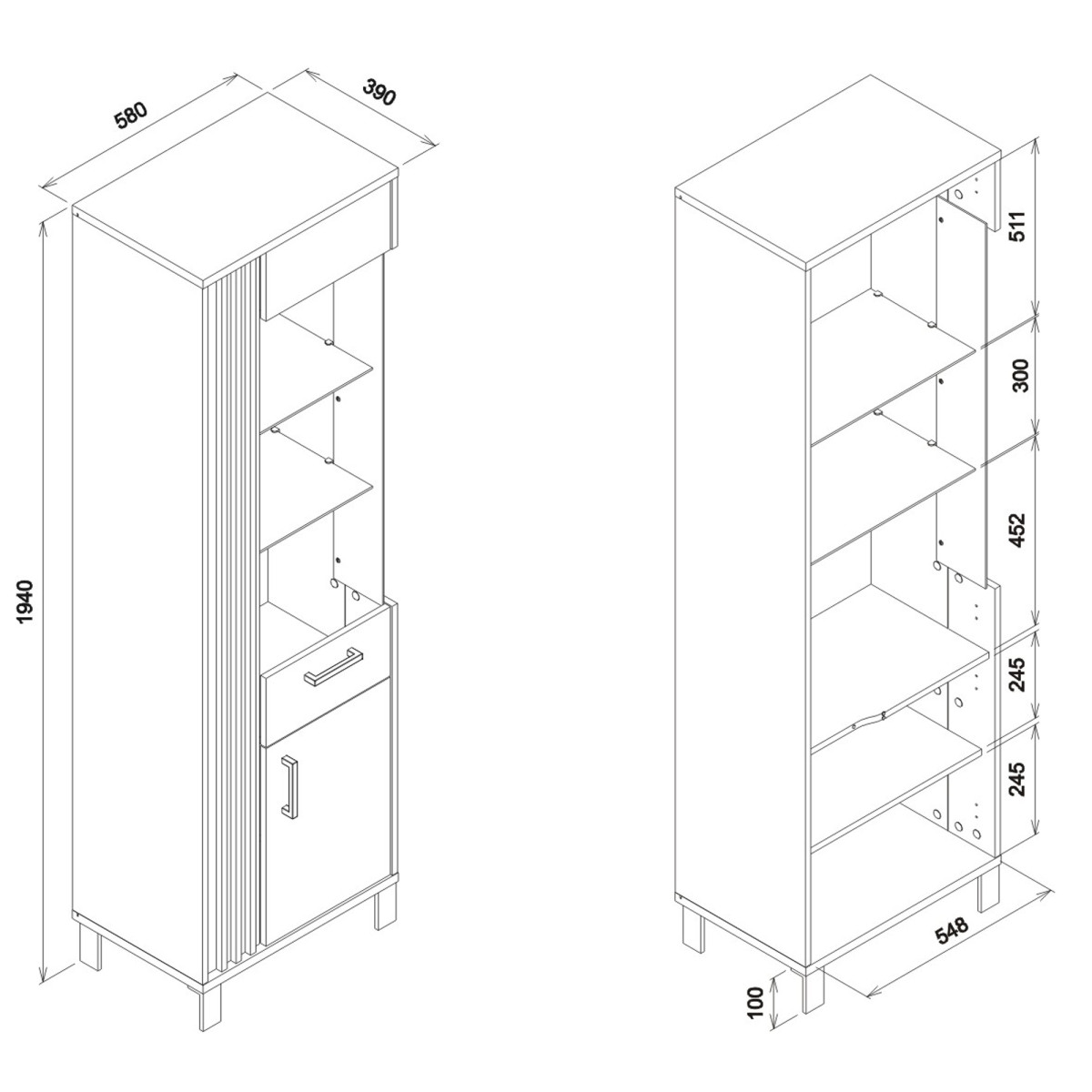 580
390
1940
511
300
452
245
245
548
100