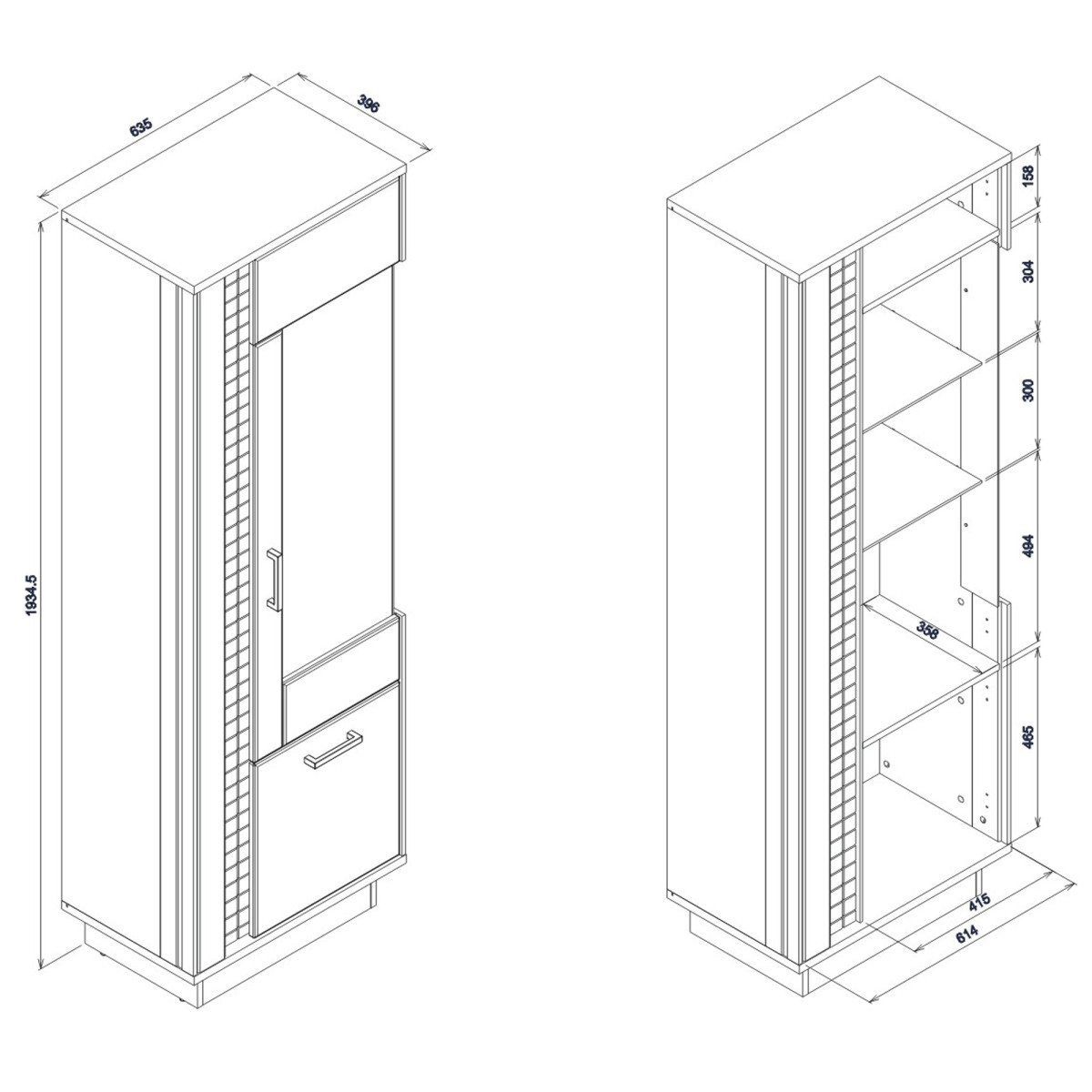 635
396
1934.5
158
304
300
494
358
465
415
614