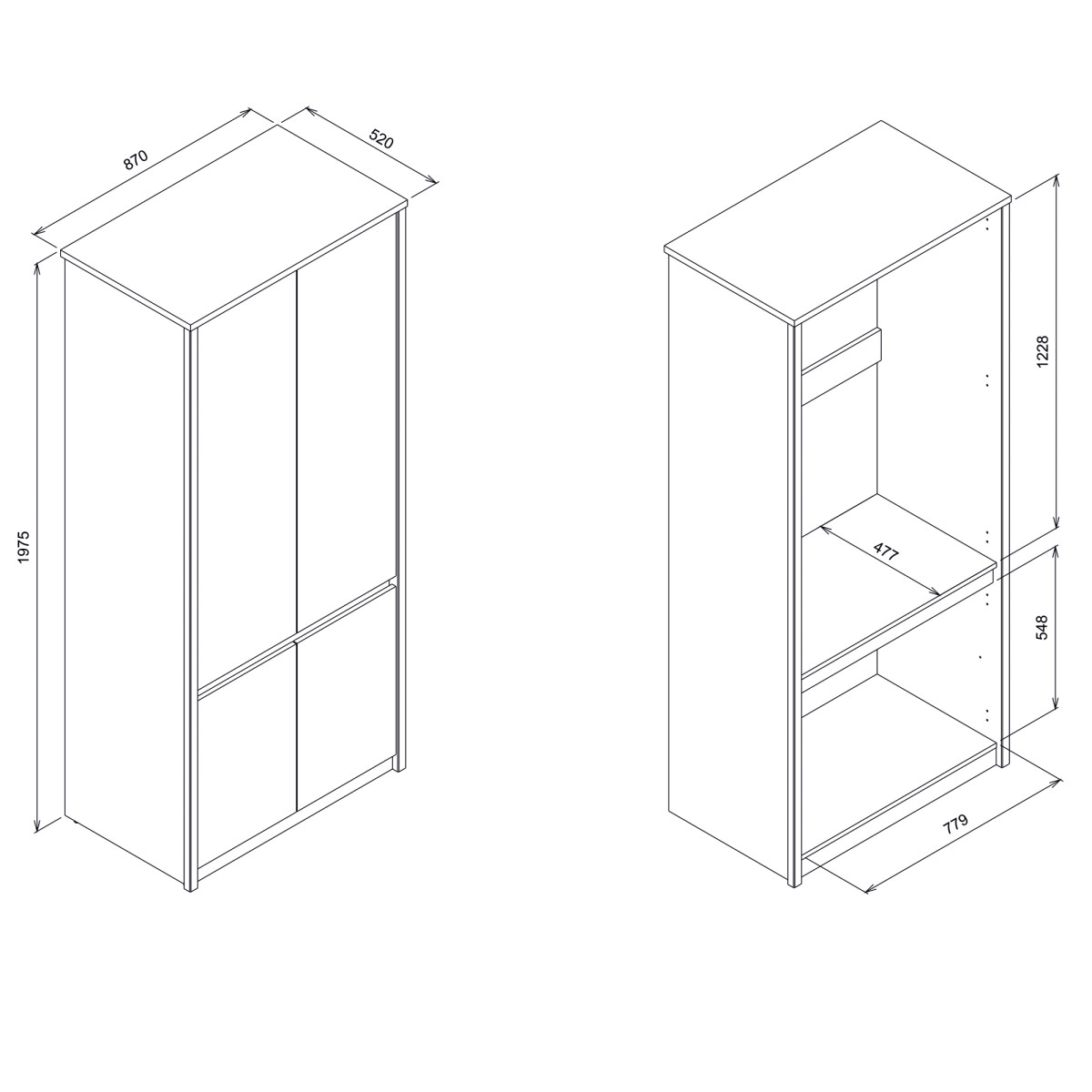 870
520
1975
1228
477
548
779