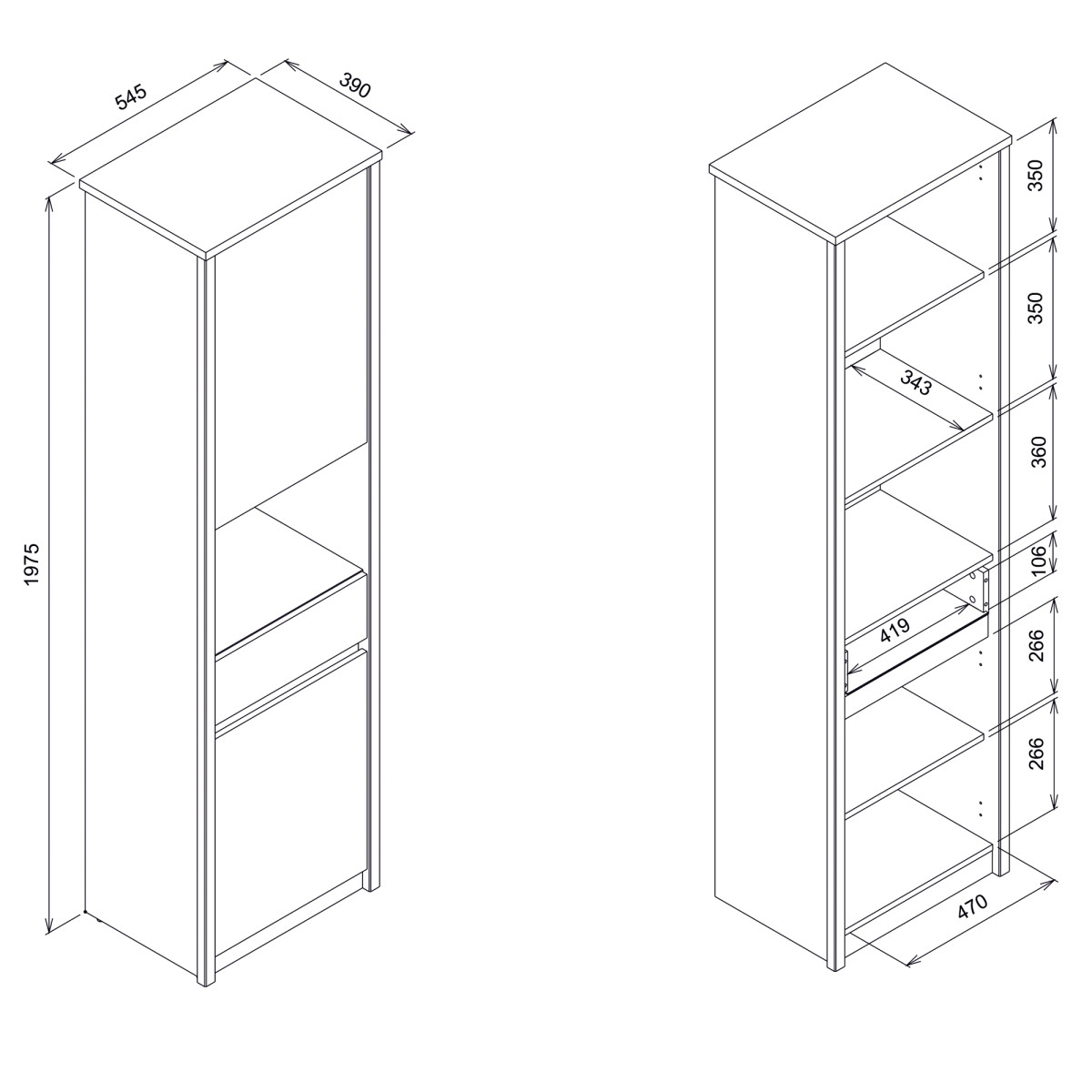 545
390
1975
350
350
343
360
106
419
266
266
470