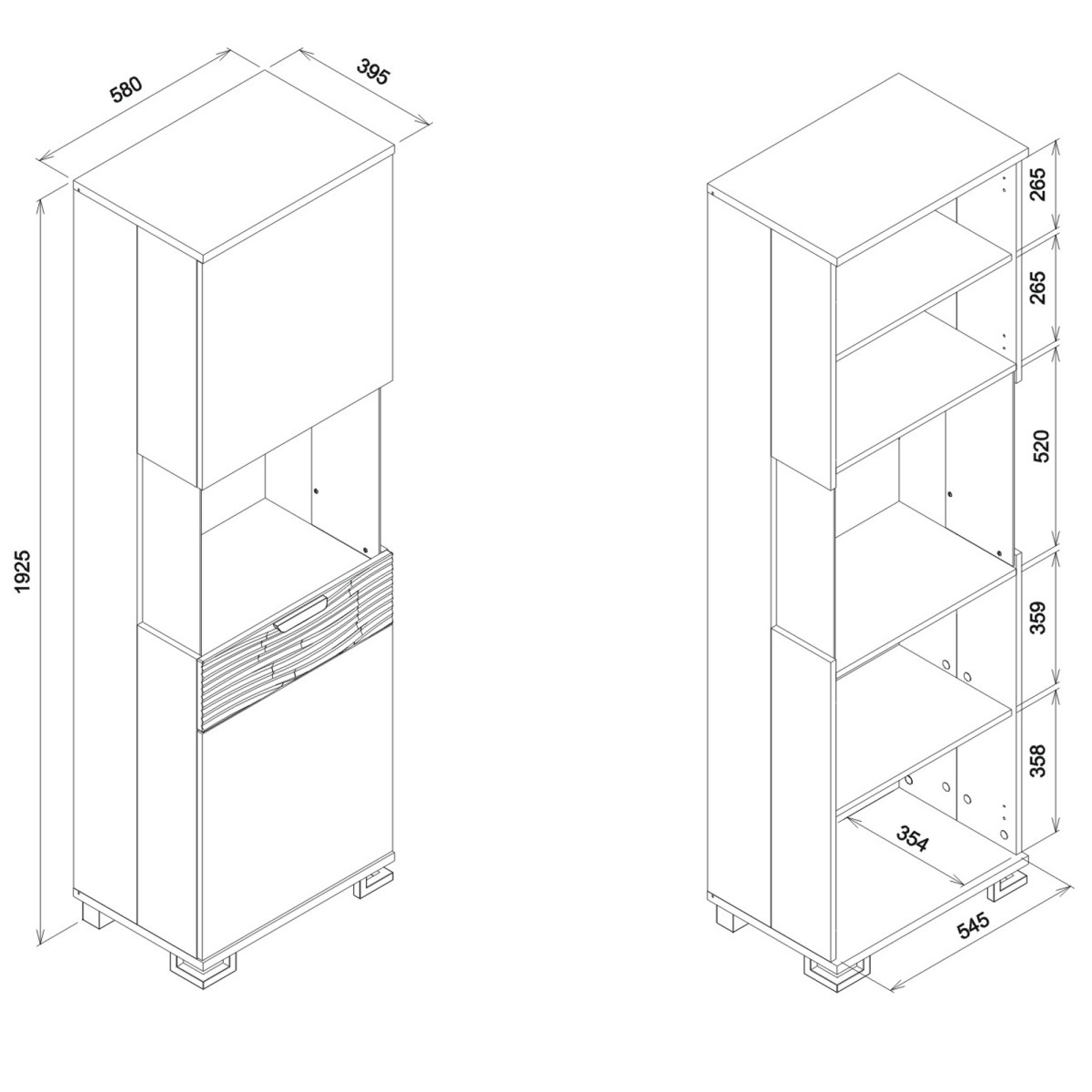 580
395
1925
265
265
520
359
358
354
545