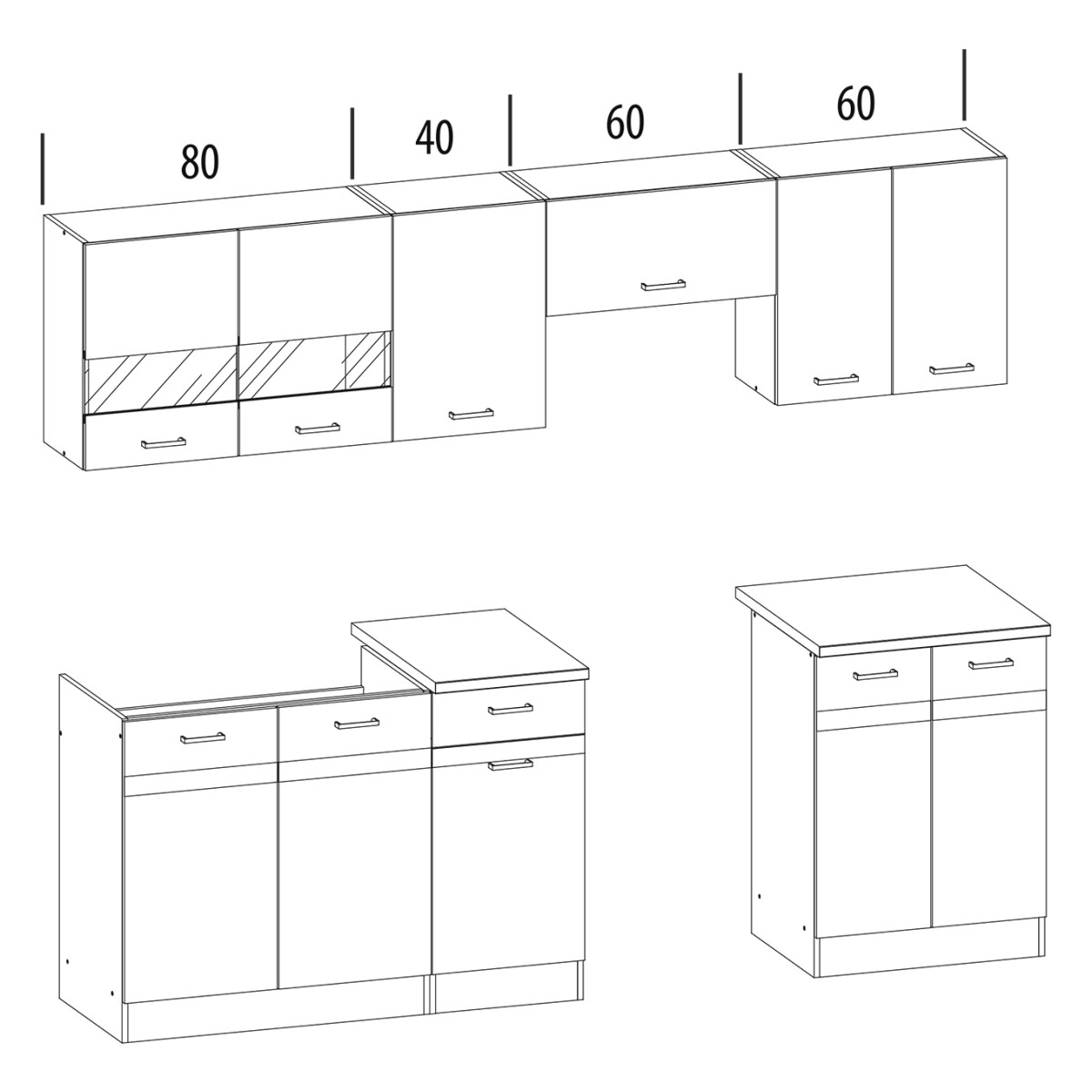 80
40
60
60