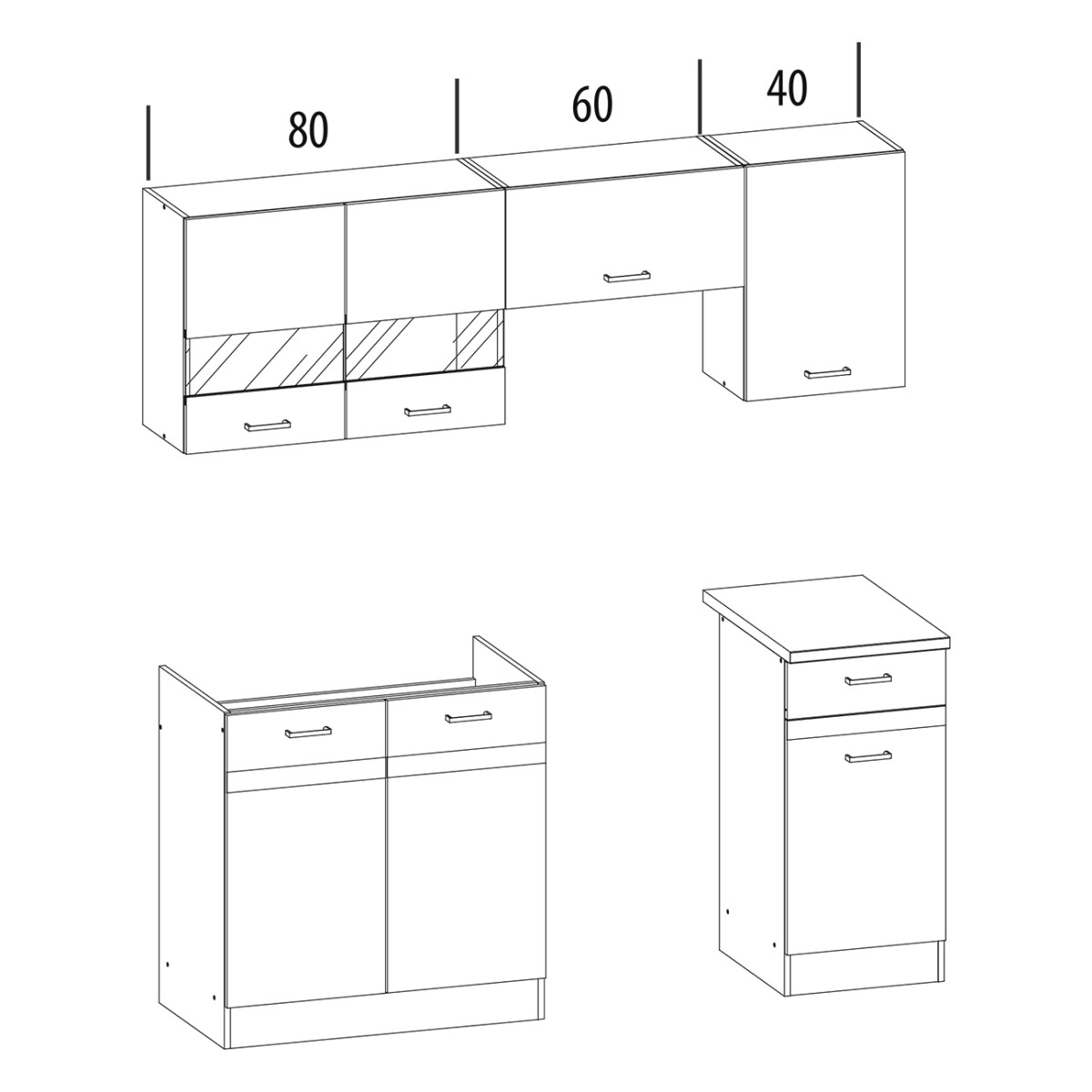 80
60
40