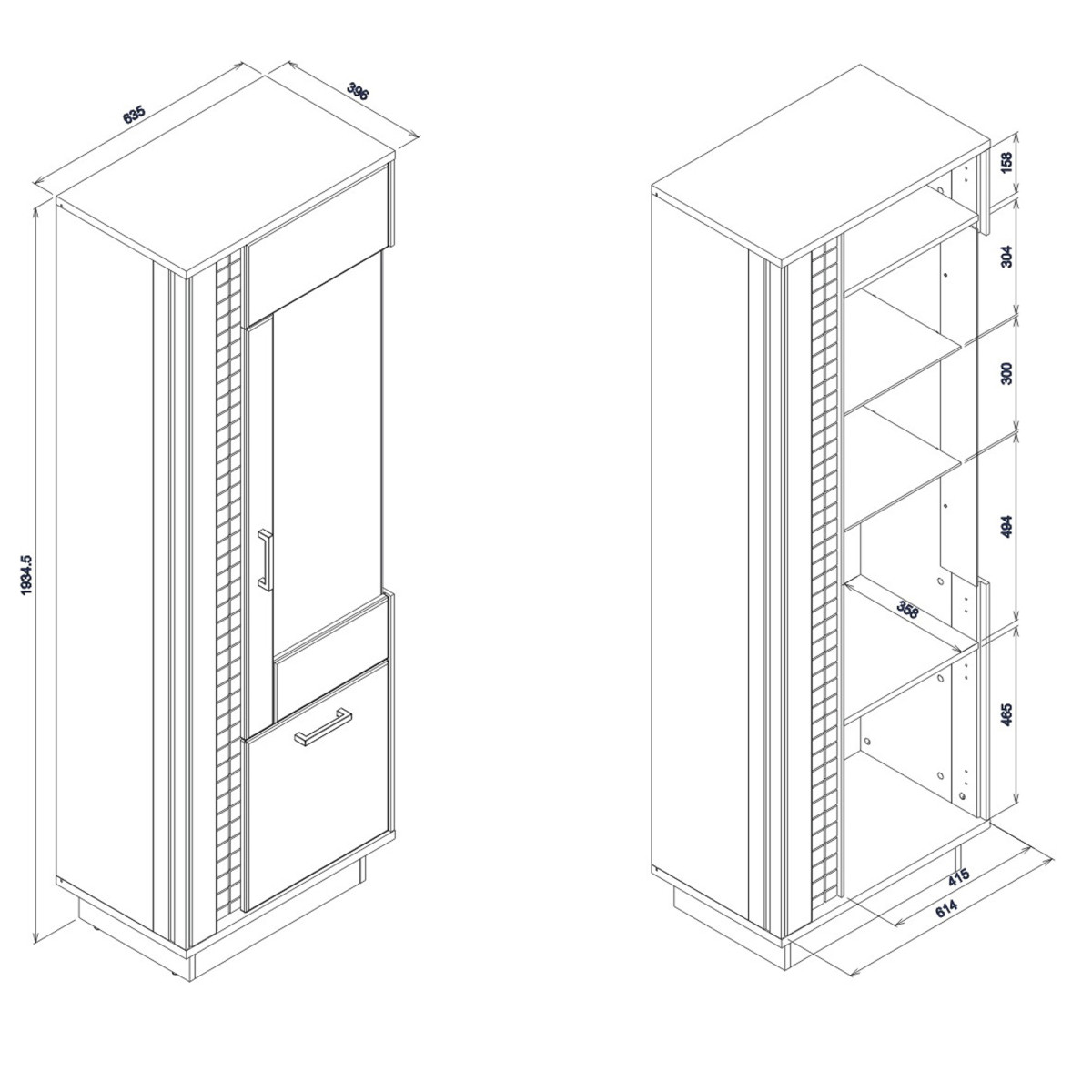 635
396
1934.5
158
304
300
494
358
465
415
614