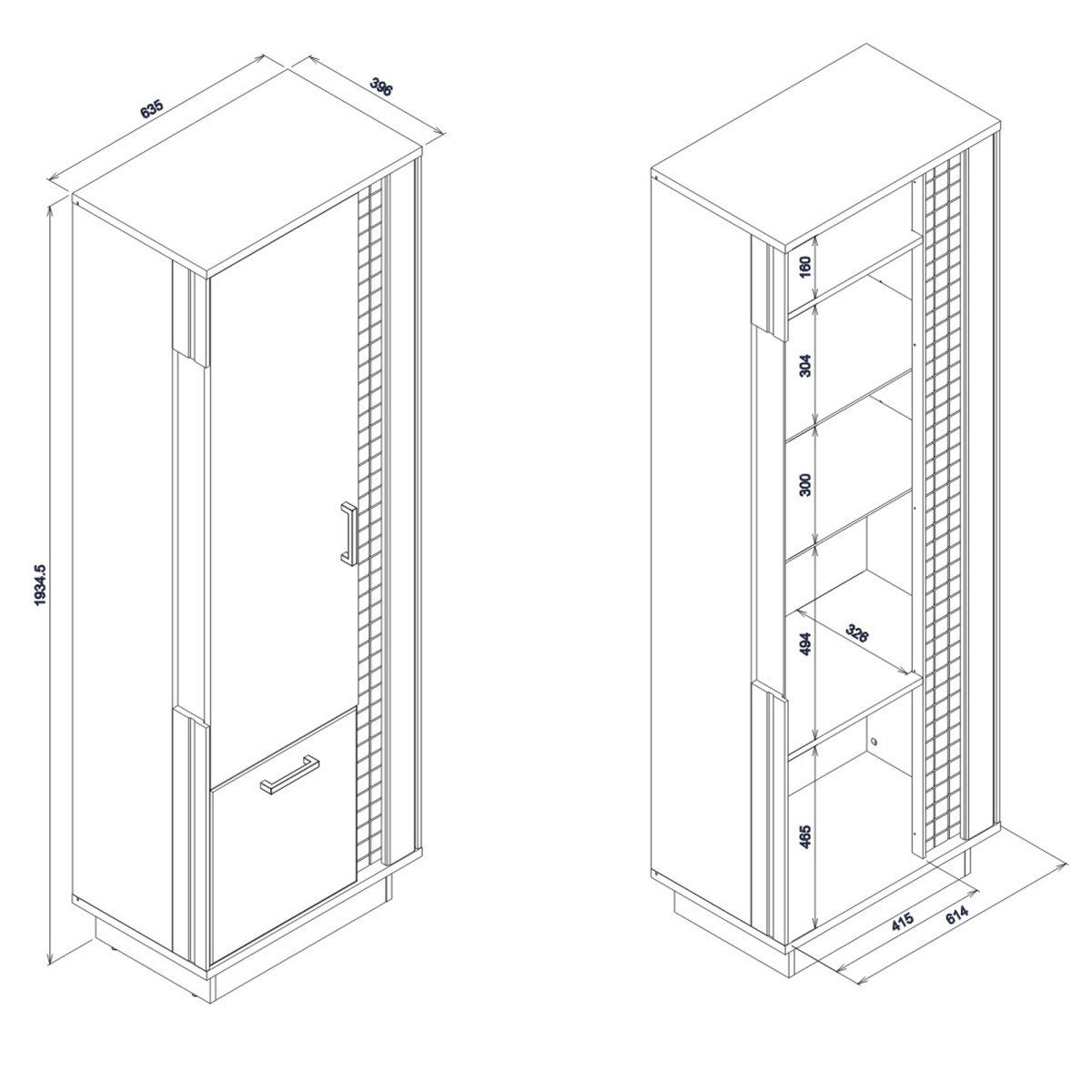 635
396
1934.5
160
304
300
494
326
465
415
614