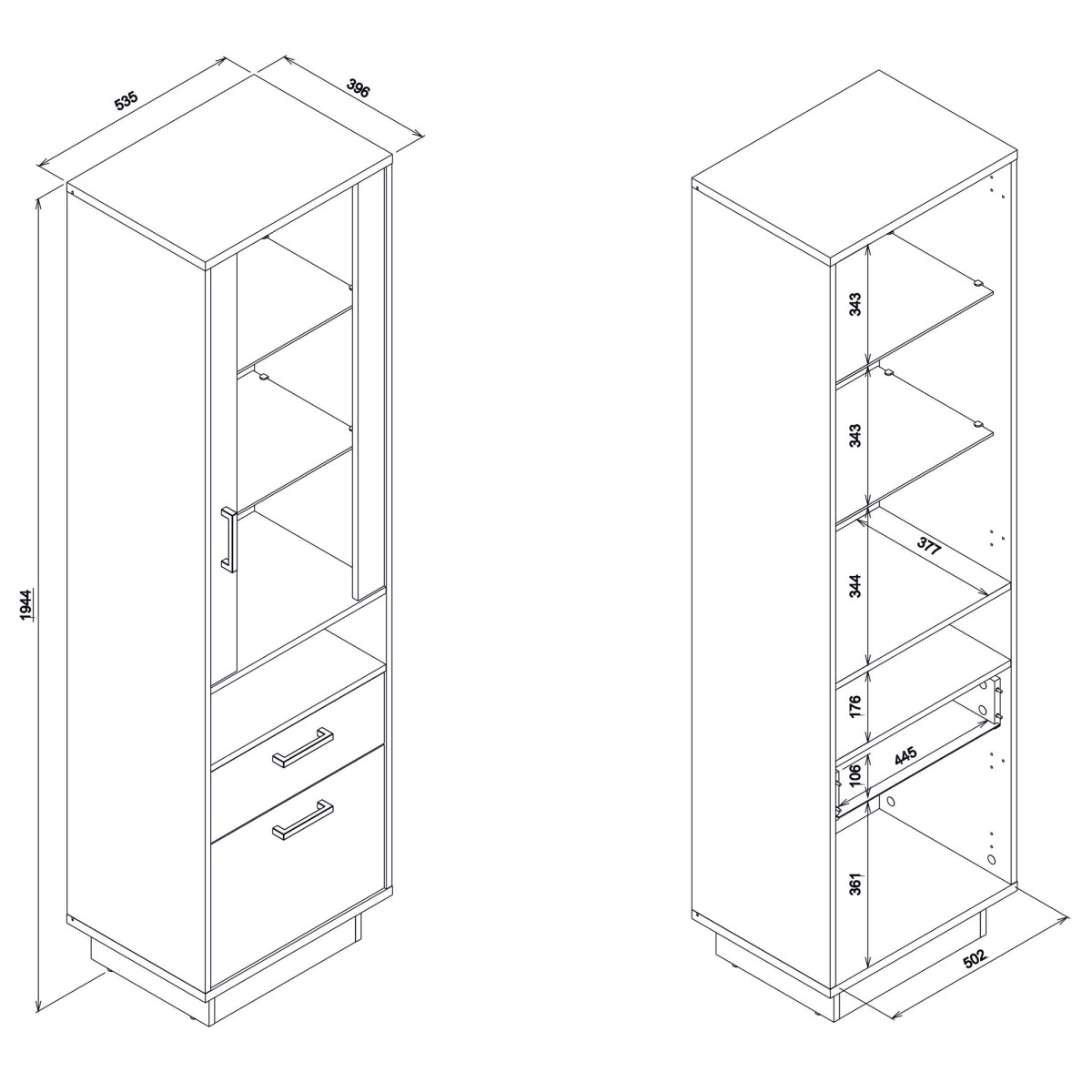 535
396
1944
343
343
377
344
176
445
106
361
502