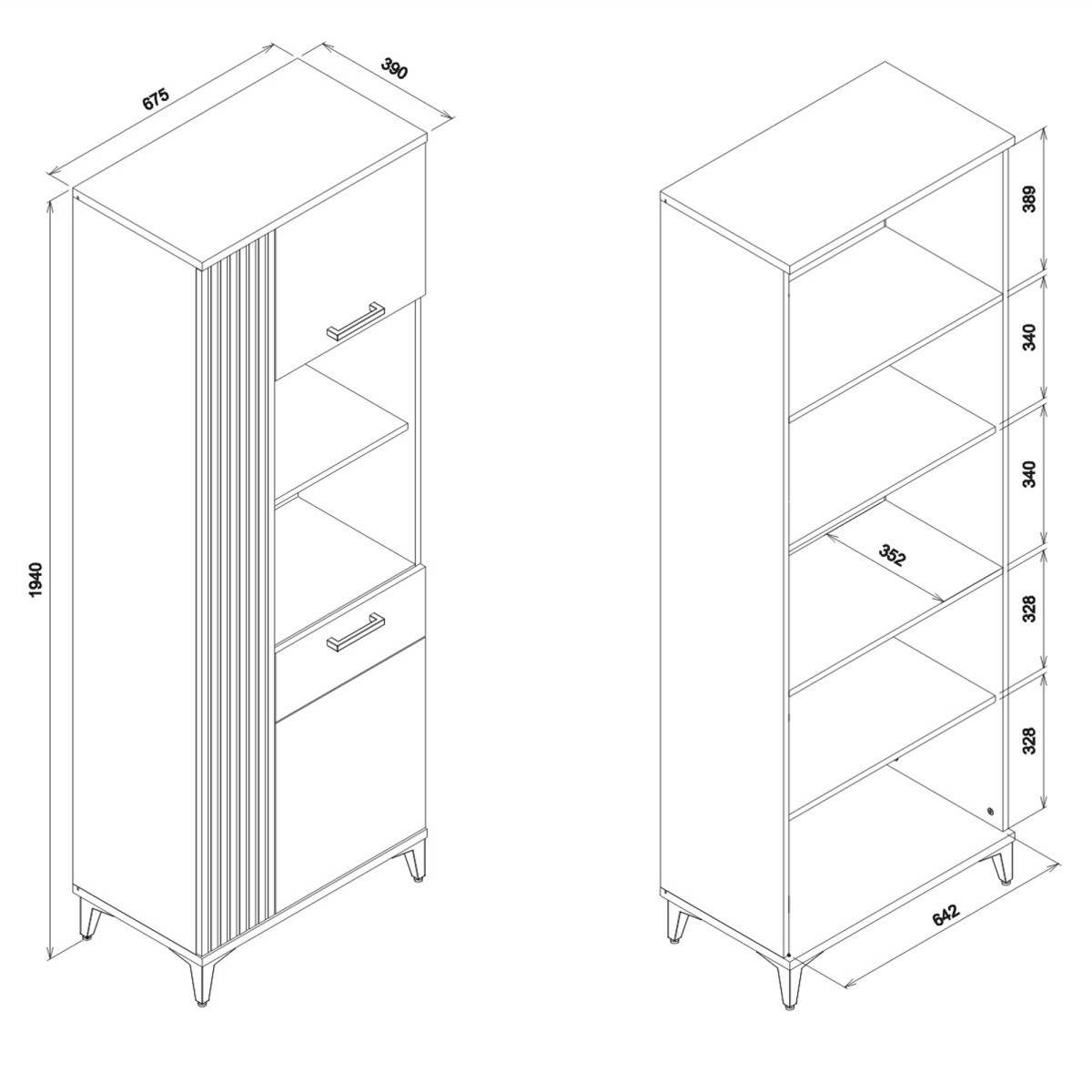 675
390
1940
389
340
340
352
328
328
642