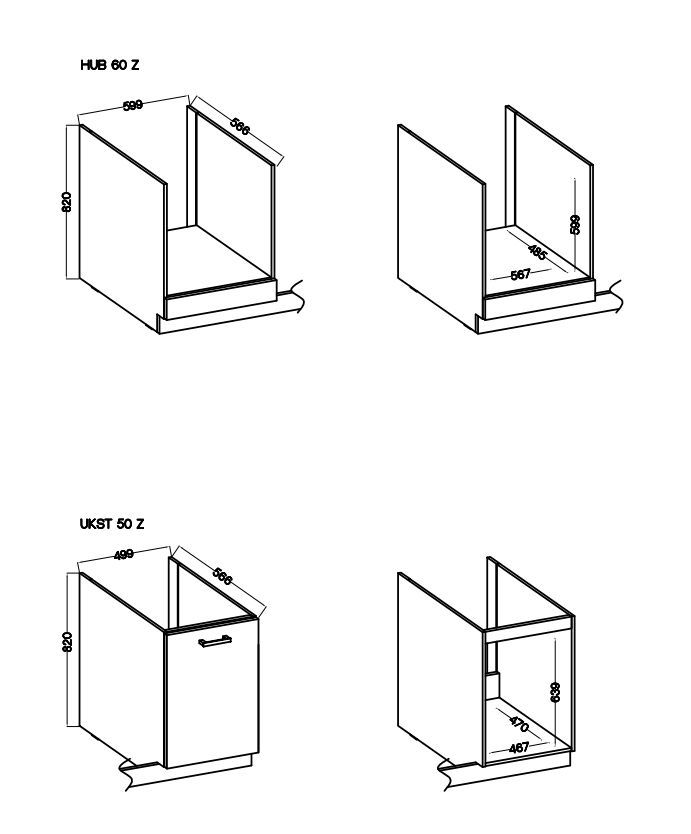 HUB 60 Z

599
566
820

599
485
567

UKST 50 Z

499
566
820

639
470
467