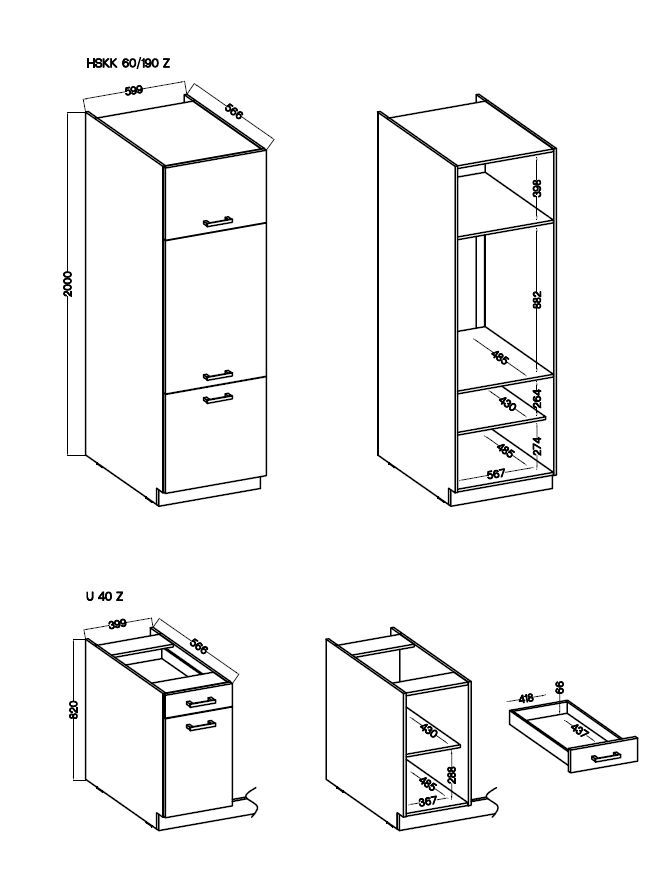 HSKK 60/190 Z

599
566
2000

398
882
485
430
264
485
274
567

U 40 Z

399
566
820

430
485
288
367

418
66
437