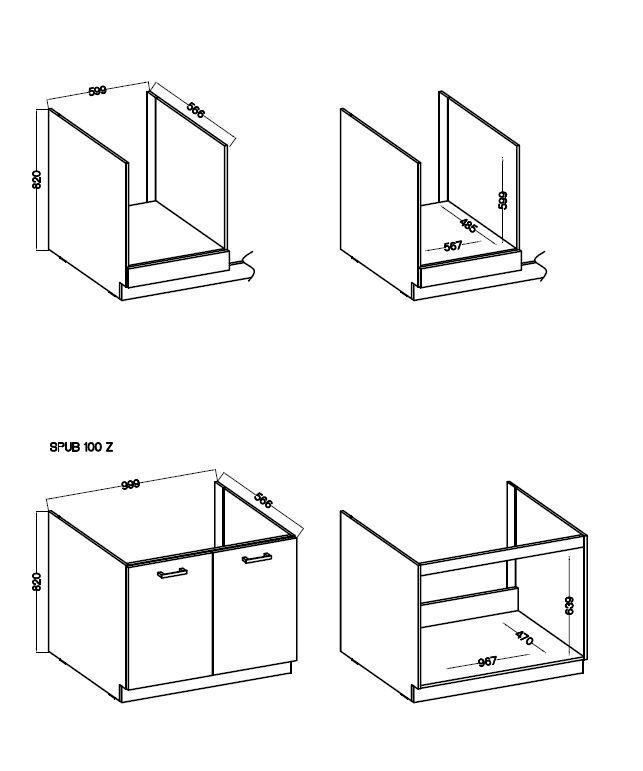 599
566
820

599
485
567

SPUB 100 Z

999
566
820

639
470
967