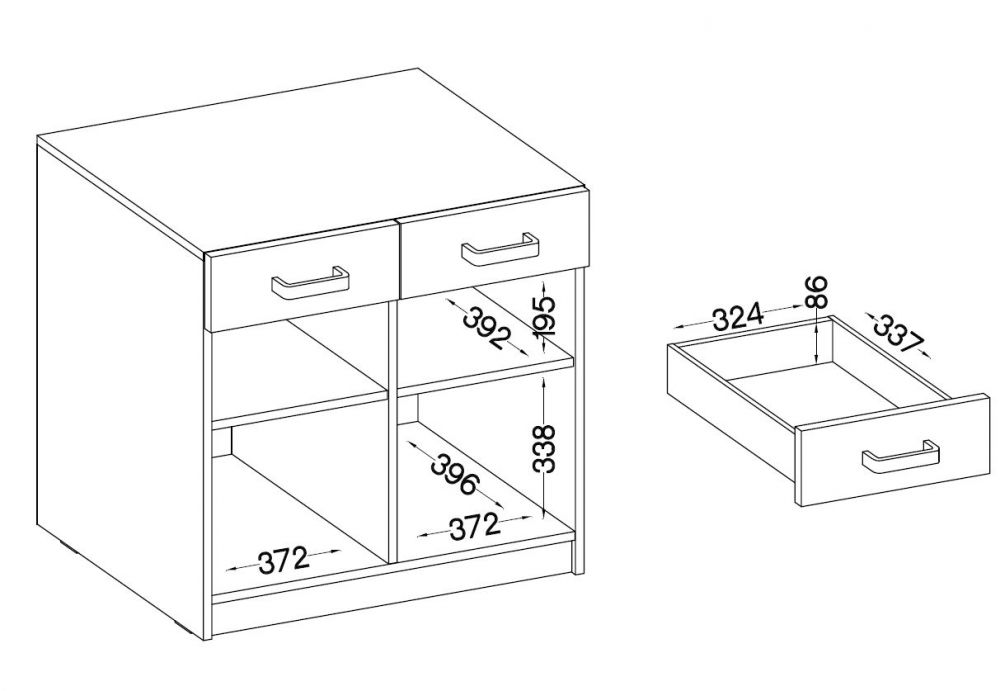 392
195
338
396
372
372
324
86
337