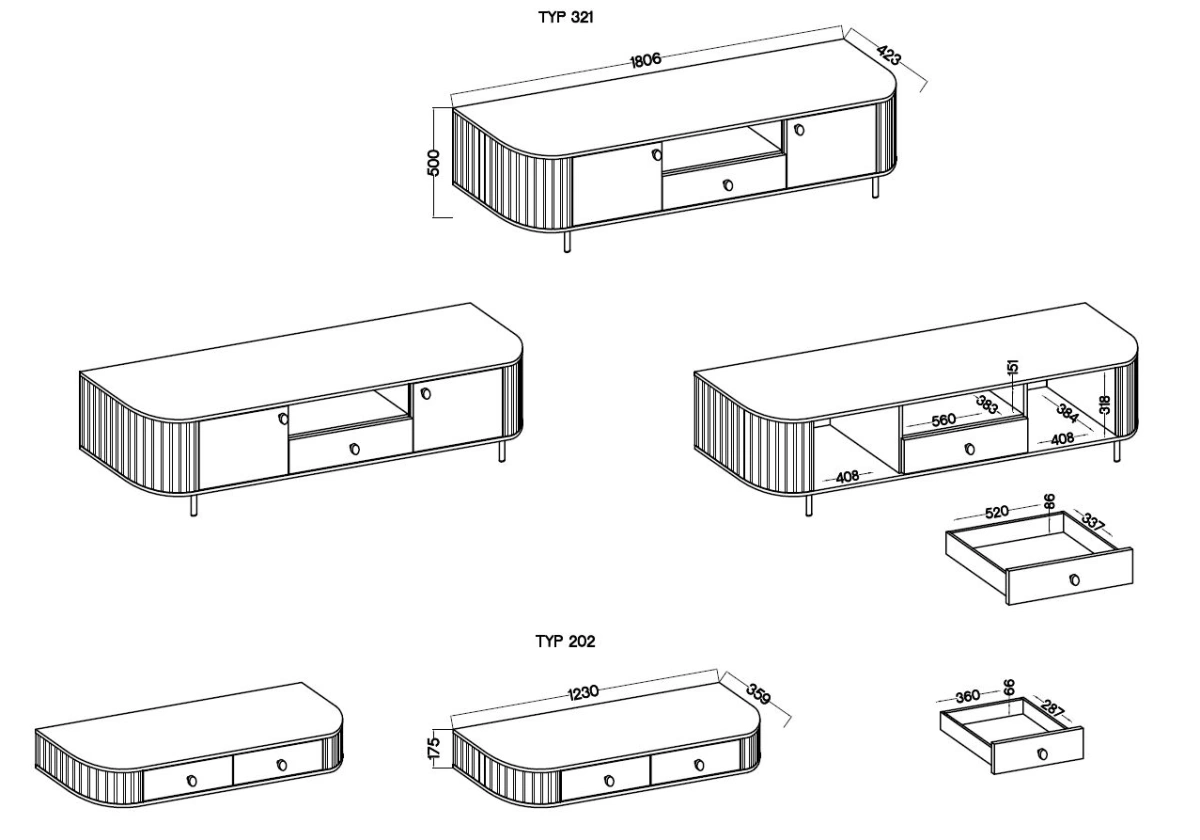 TYP 321

1806
423
500

151
560
383
384
318
408
408

520
86
337

TYP 202

1230
359
175

360
66
287