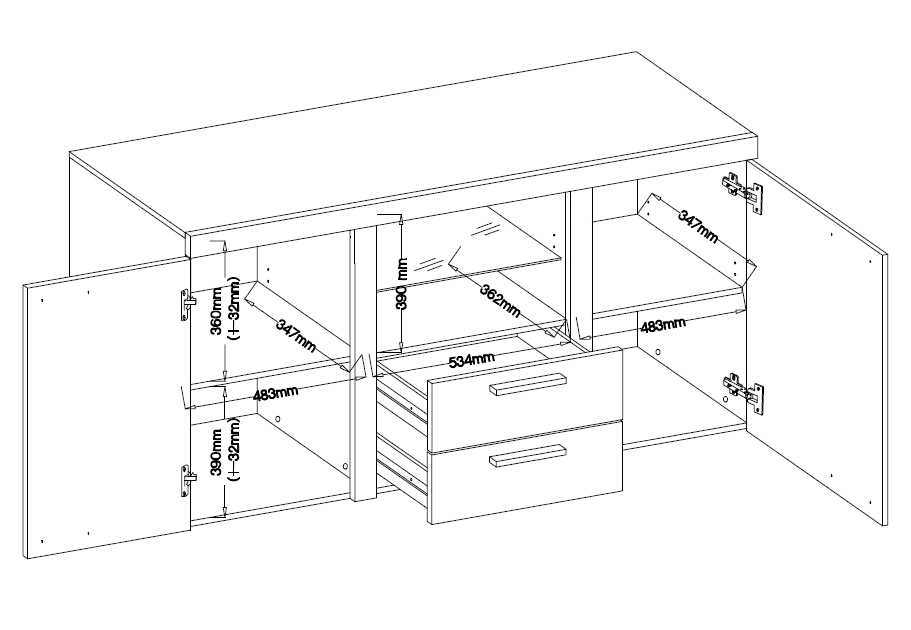 360mm (+-32mm)
347mm
483mm
390mm (+-32mm)
390 mm
362mm
534mm
347mm
483mm