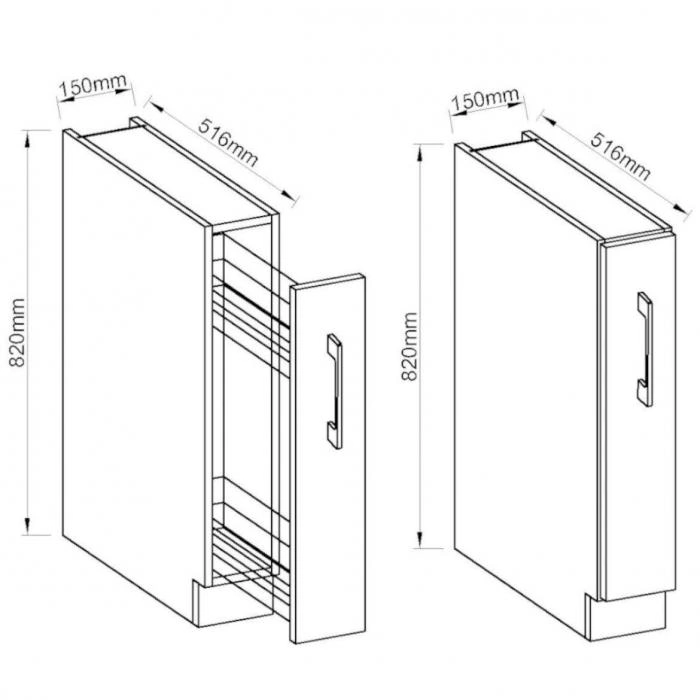 150mm
516mm
820mm
150mm
516mm
820mm