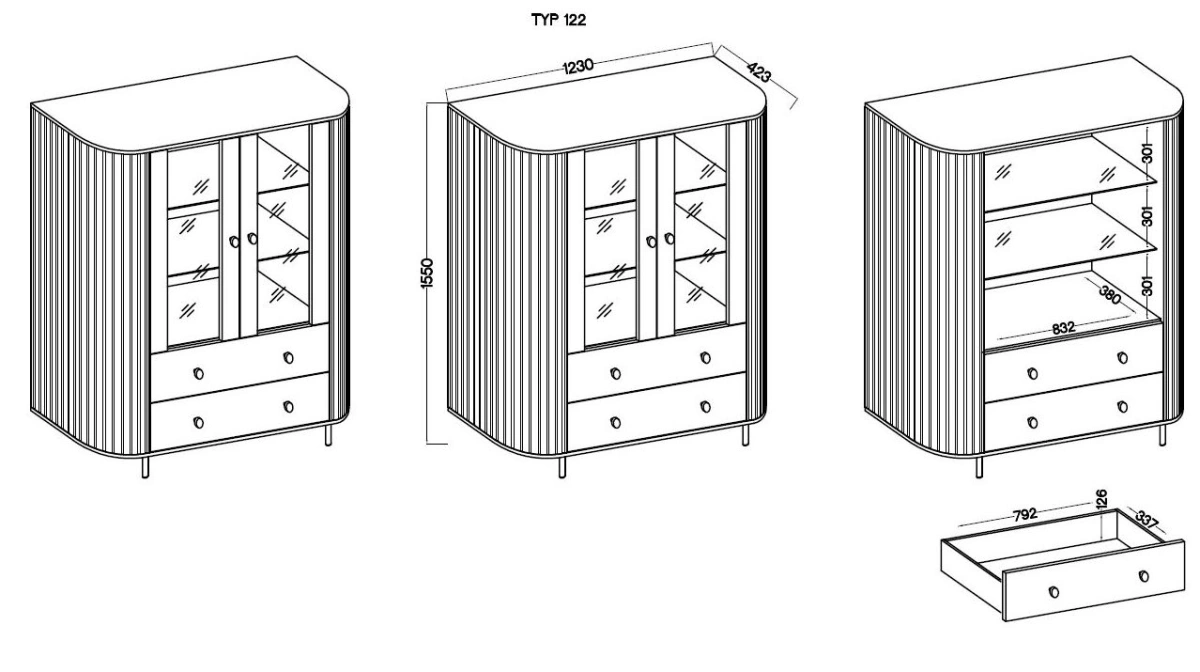 TYP 122

1230
423
1550

301
301
301
380
832

792
126
337