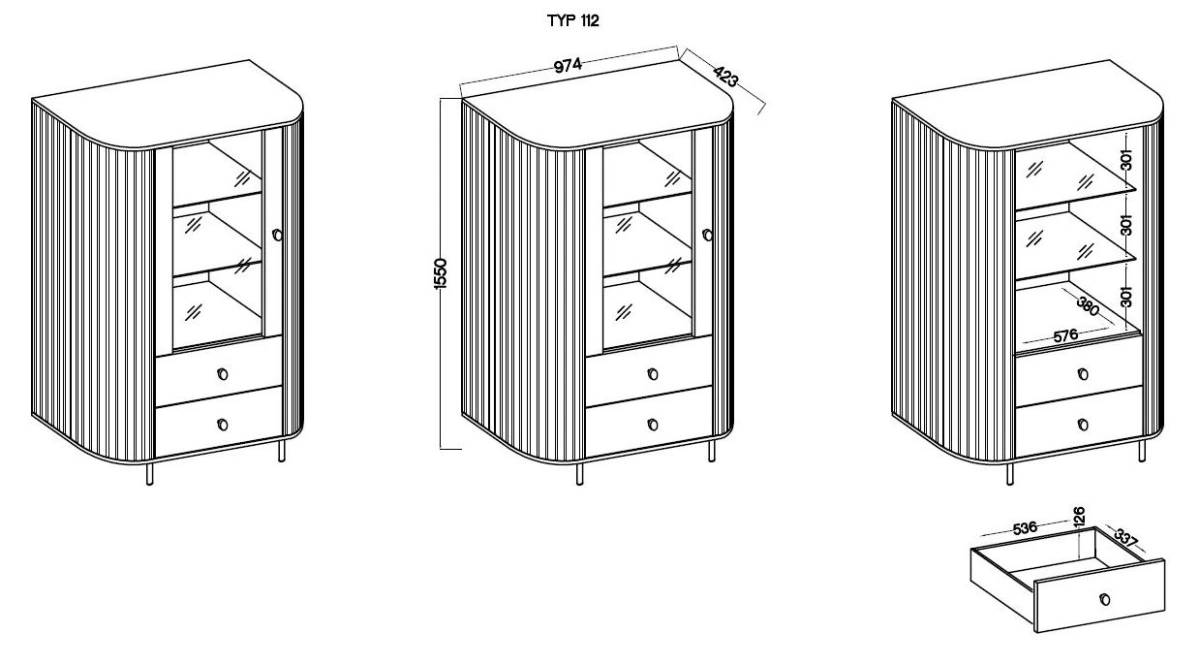 TYP 112

974

423

1550

301

301

301

380

576

536

126

337