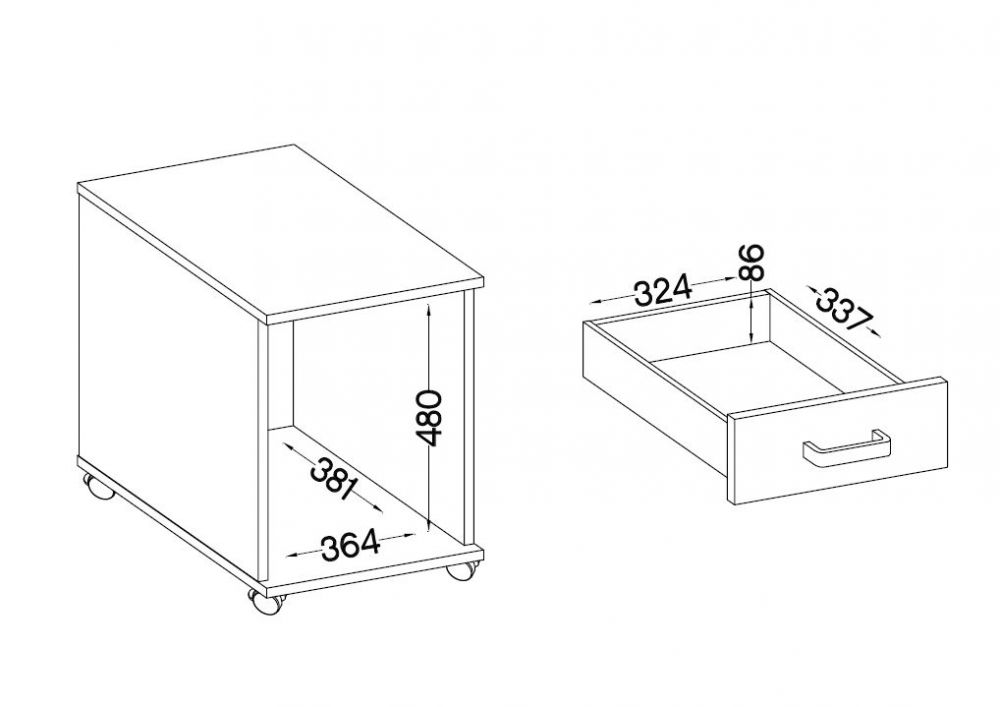 480
381
364
324
86
337