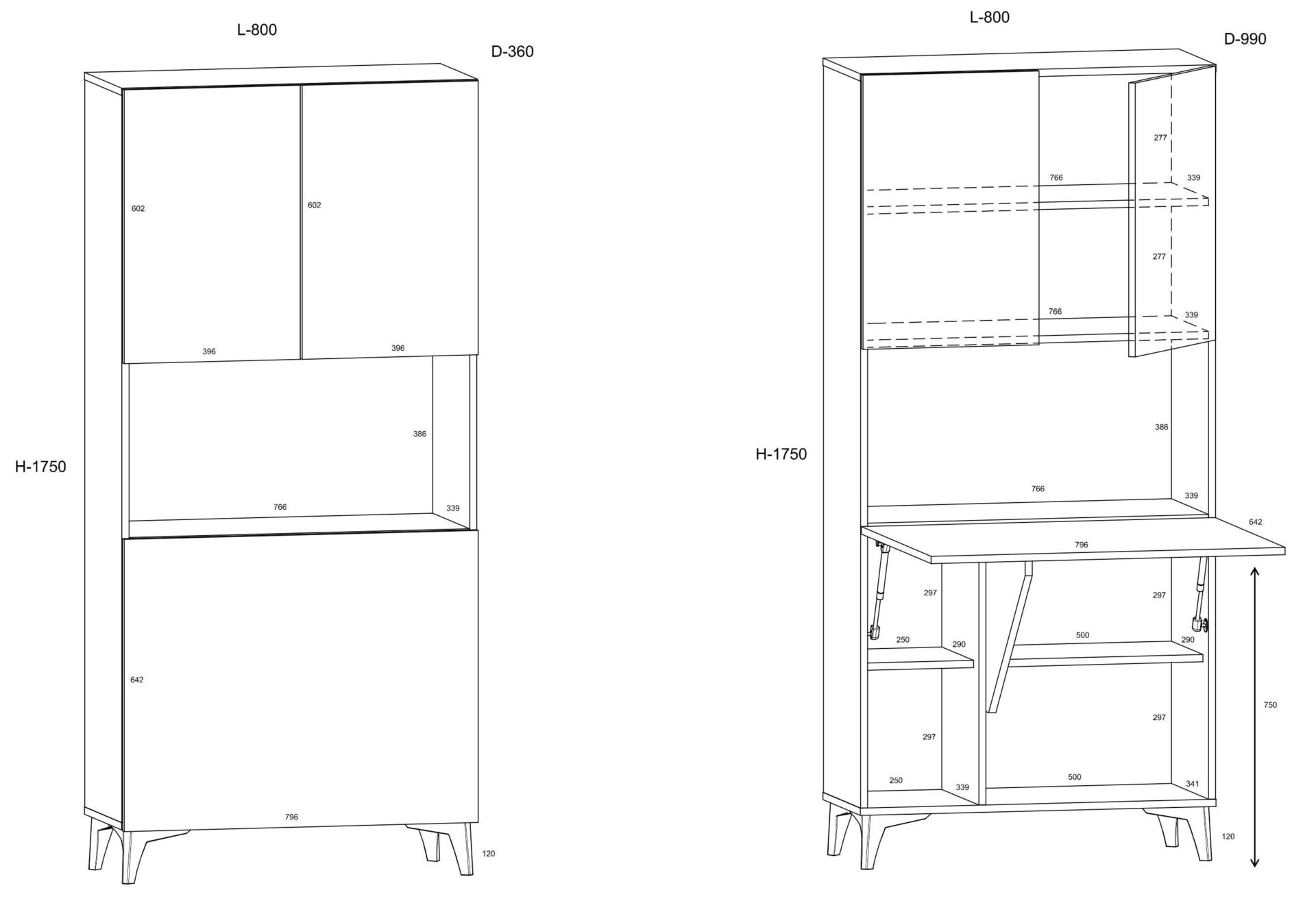 L-800

D-360

602

602

396

396

386

H-1750

766

339

642

796

120

L-800

D-990

277

766

339

277

766

339

386

H-1750

766

339

642

796

297

297

250

290

500

290

750

297

297

250

339

500

341

120