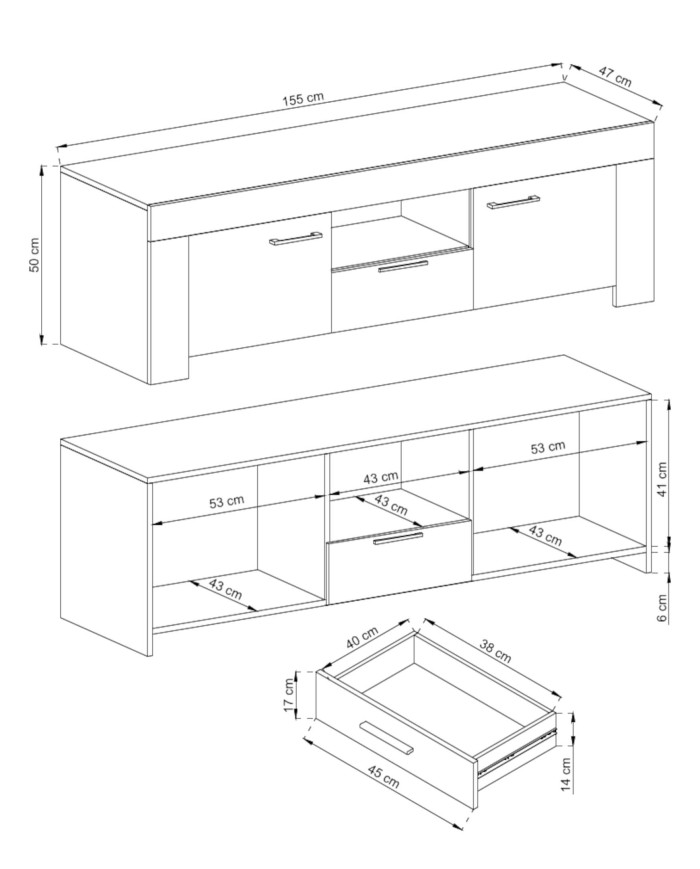 155 cm
47 cm
50 cm
53 cm
43 cm
43 cm
53 cm
43 cm
43 cm
41 cm
6 cm
40 cm
38 cm
17 cm
45 cm
14 cm