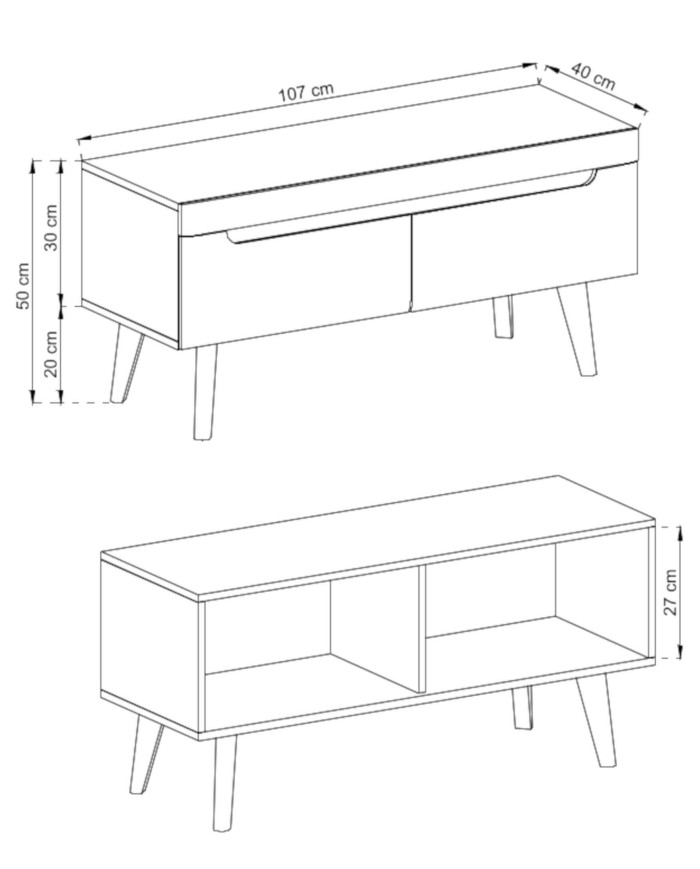 107 cm
40 cm
50 cm
30 cm
20 cm
27 cm