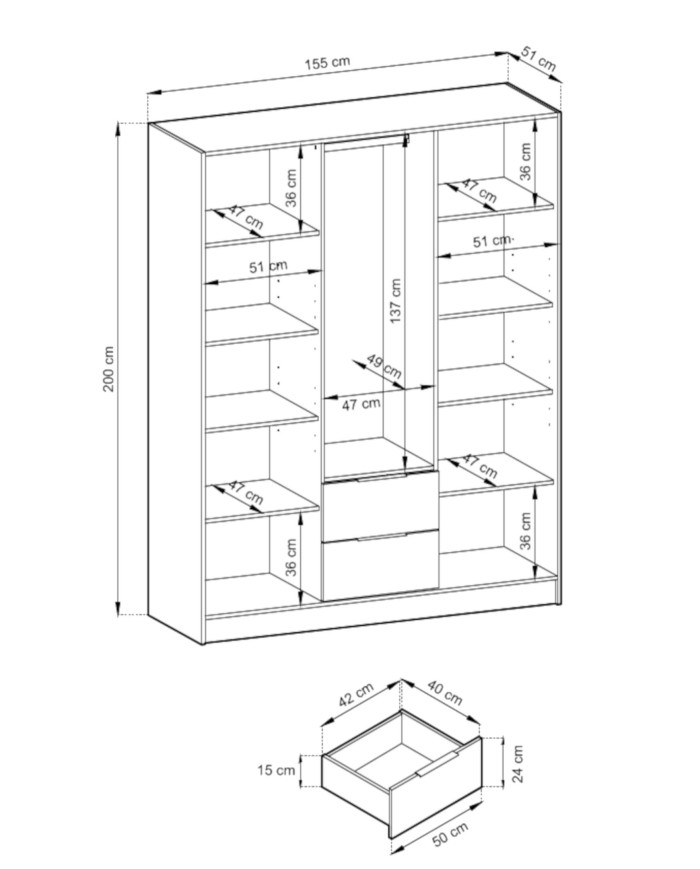 155 cm
51 cm
200 cm
36 cm
47 cm
51 cm
137 cm
49 cm
47 cm
47 cm
36 cm
36 cm
47 cm
51 cm
47 cm
36 cm
42 cm
40 cm
15 cm
24 cm
50 cm