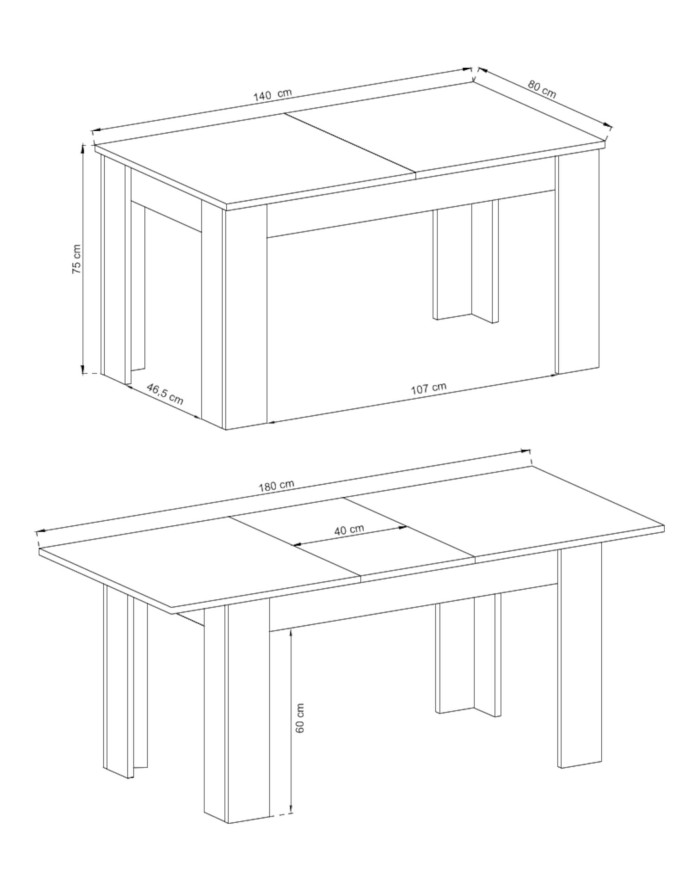 140 cm
80 cm
75 cm
46,5 cm
107 cm
180 cm
40 cm
60 cm