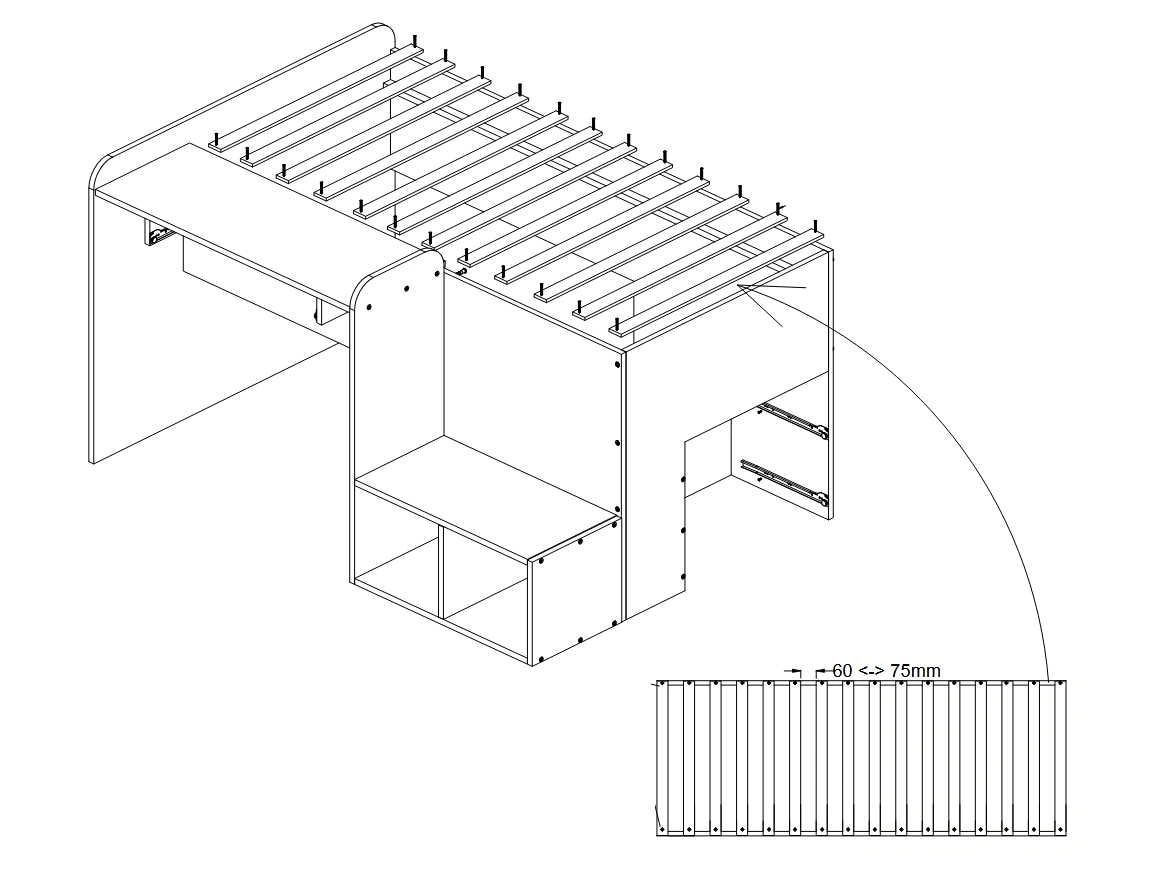 60 <-> 75mm