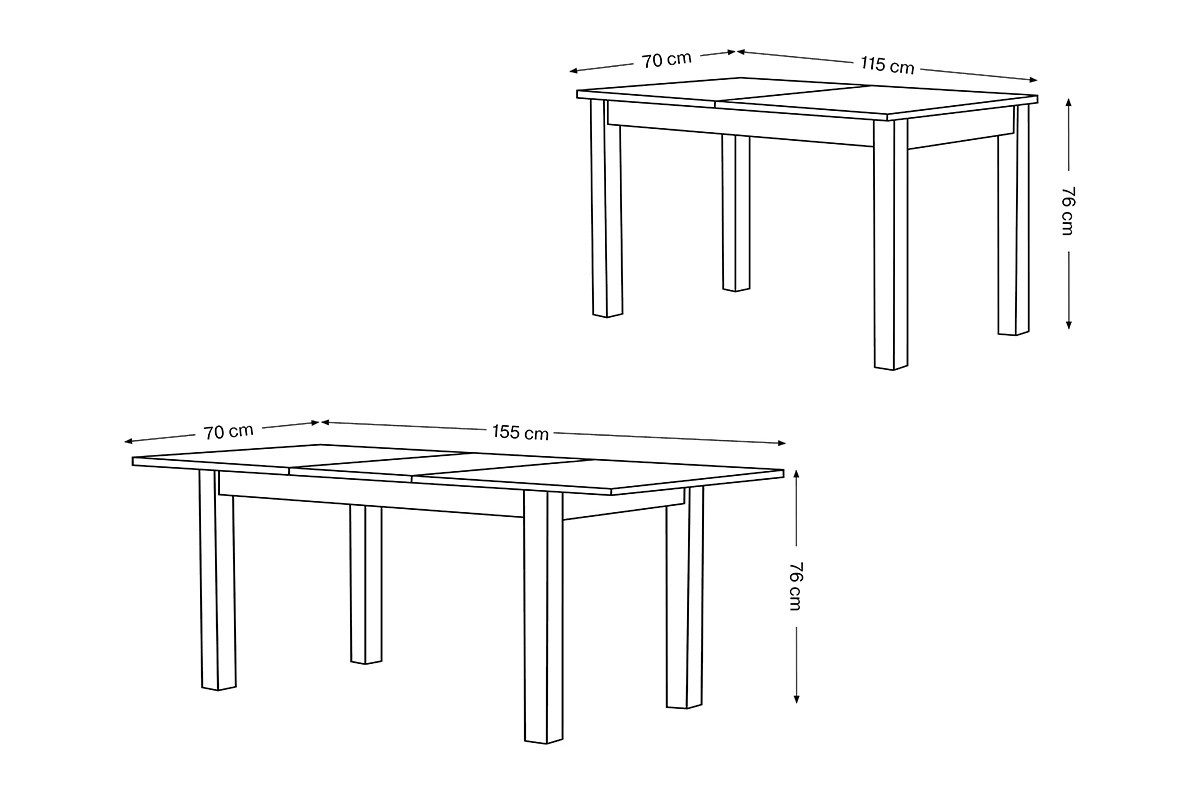 70 cm
115 cm
76 cm
70 cm
155 cm
76 cm