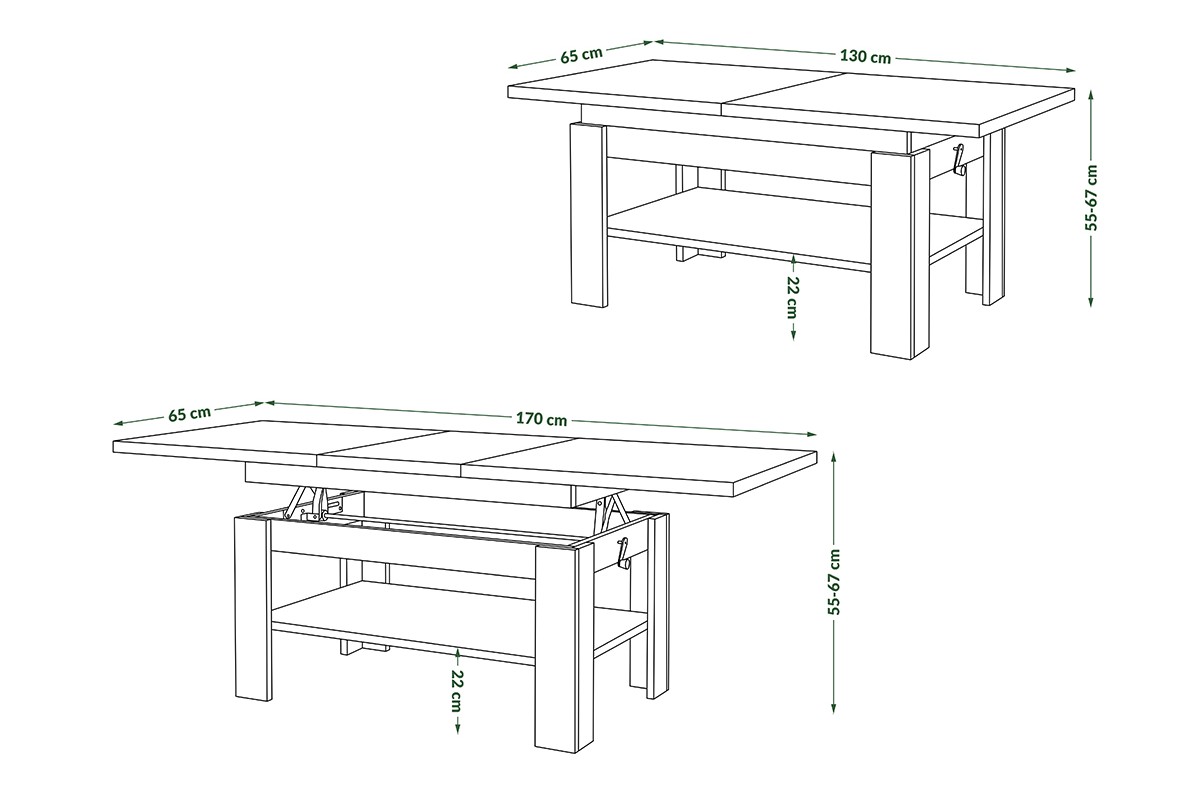 65 cm
130 cm
55-67 cm
22 cm

65 cm
170 cm
55-67 cm
22 cm