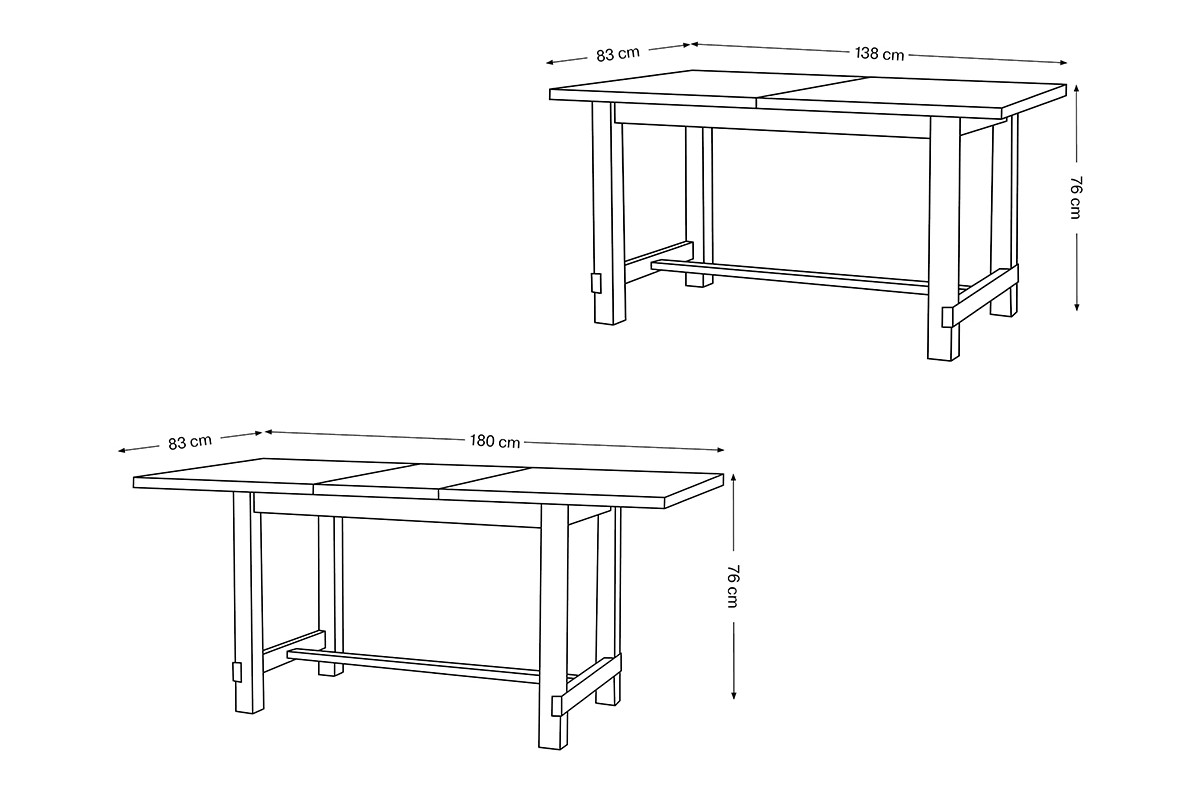 83 cm
138 cm
76 cm
83 cm
180 cm
76 cm