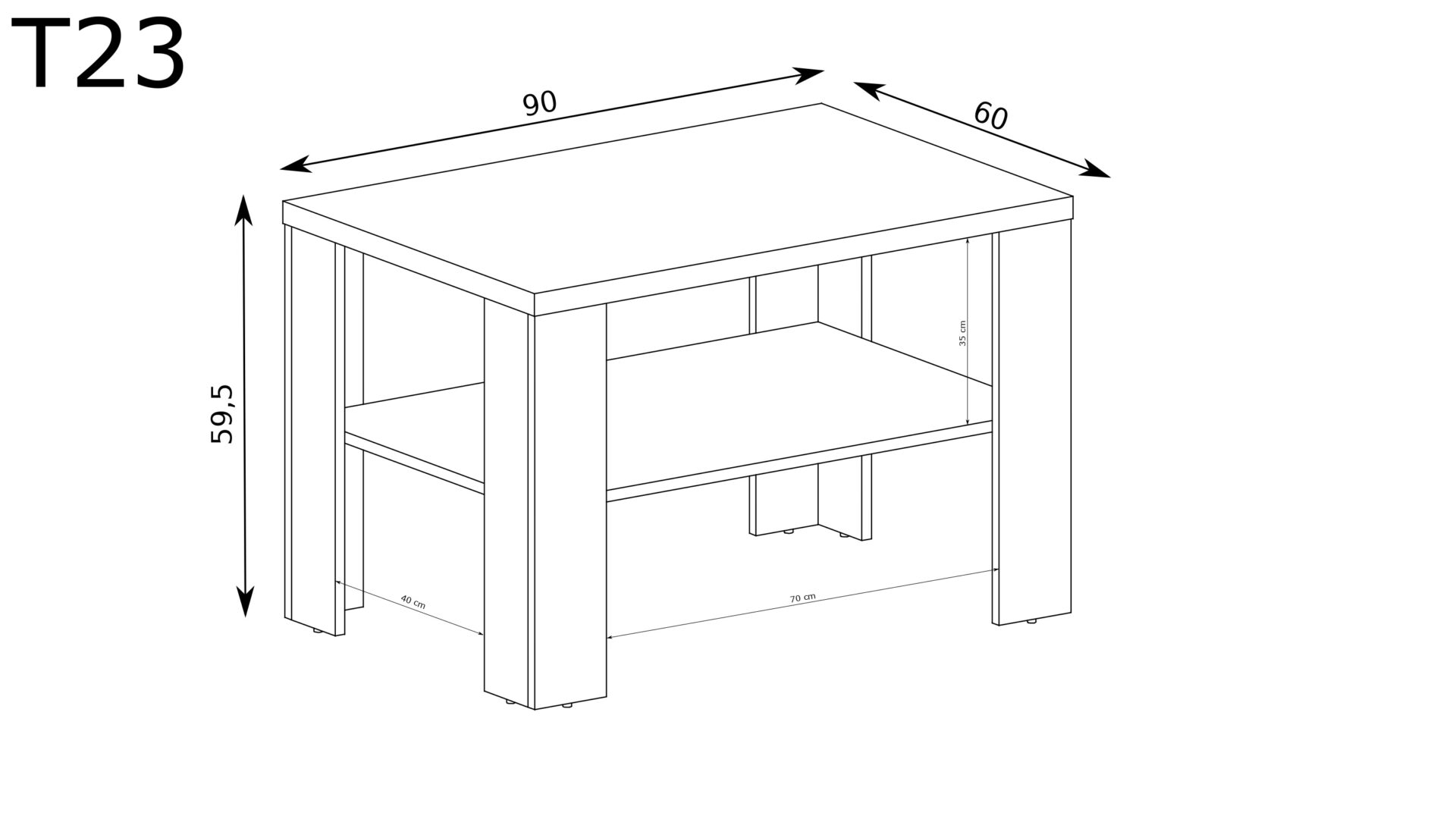 T23

90

60

59,5

35 cm

40 cm

70 cm